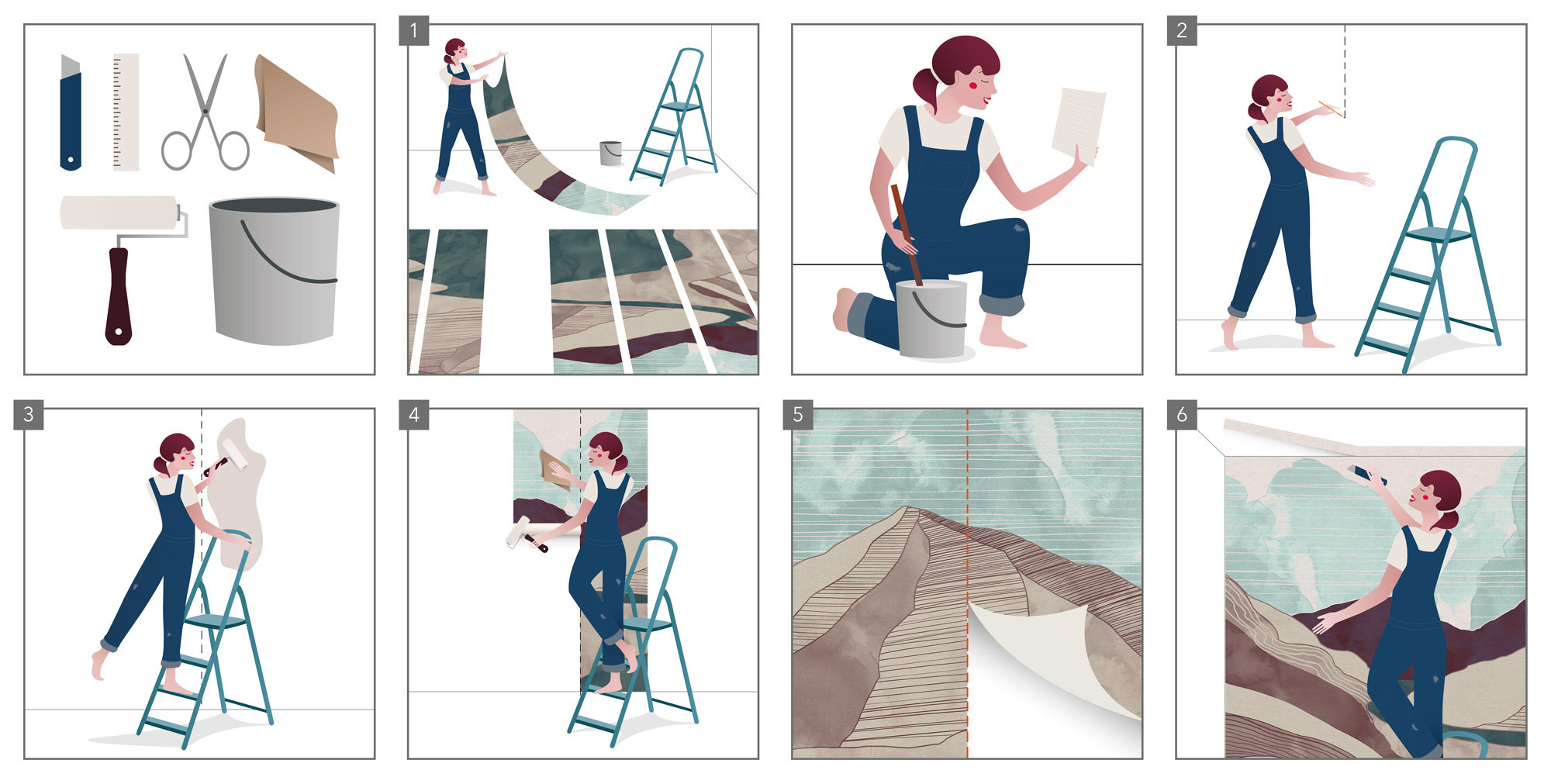 1

2

3

4

5

6