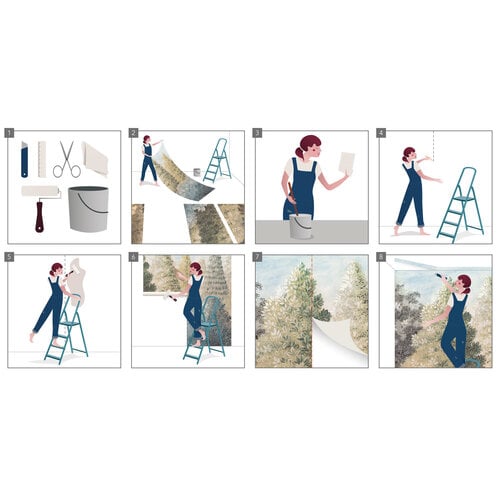 1

2

3

4

5

6

7

8