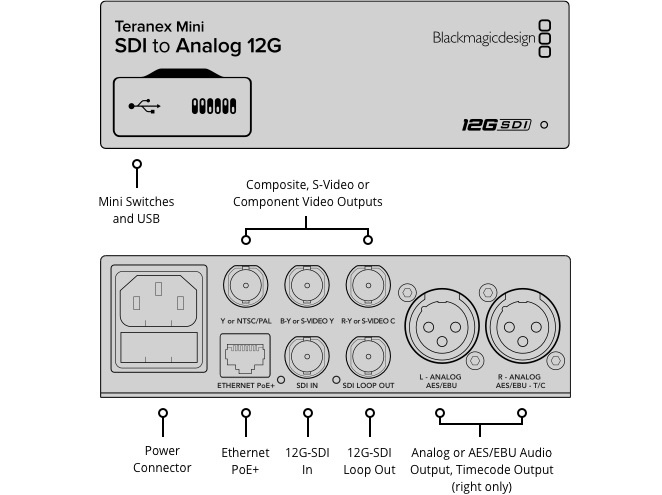 Teranex Mini
SDI to Analog 12G

Blackmagicdesign

12G SDI

Mini Switches and USB

Composite, S-Video or Component Video Outputs

Y or NTSC/PAL
B-Y or S-VIDEO Y
R-Y or S-VIDEO C

ETHERNET PoE+
SDI IN
SDI LOOP OUT

L - ANALOG AES/EBU
R - ANALOG AES/EBU - T/C

Power Connector

Ethernet PoE+

12G-SDI In

12G-SDI Loop Out

Analog or AES/EBU Audio Output, Timecode Output (right only)