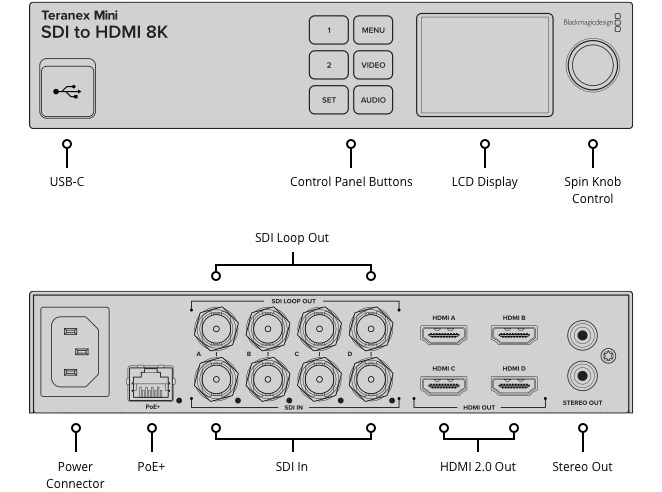 Teranex Mini
SDI to HDMI 8K

1
MENU
2
VIDEO
SET
AUDIO

Blackmagicdesign

USB-C
Control Panel Buttons
LCD Display
Spin Knob Control

SDI Loop Out

SDI LOOP OUT
A
B
C
D
SDI IN
PoE+
HDMI A
HDMI B
HDMI C
HDMI D
HDMI OUT
STEREO OUT

Power Connector
PoE+
SDI In
HDMI 2.0 Out
Stereo Out