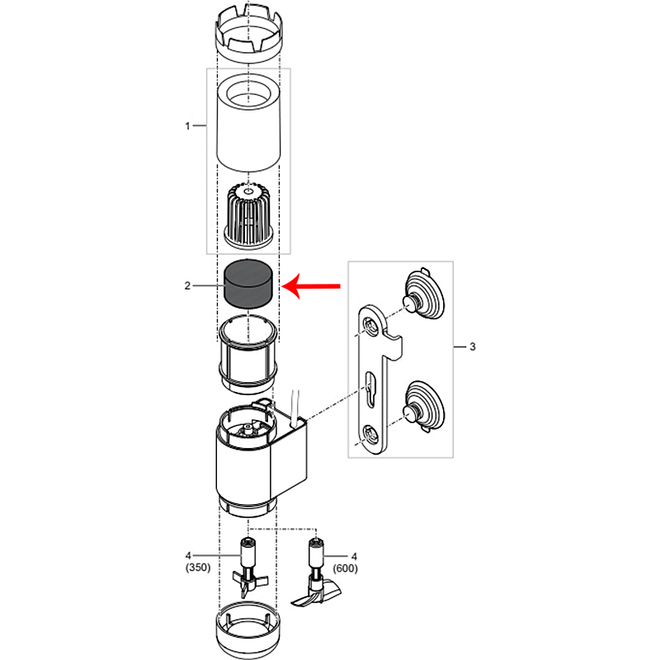 1
2
3
4
(350)
4
(600)