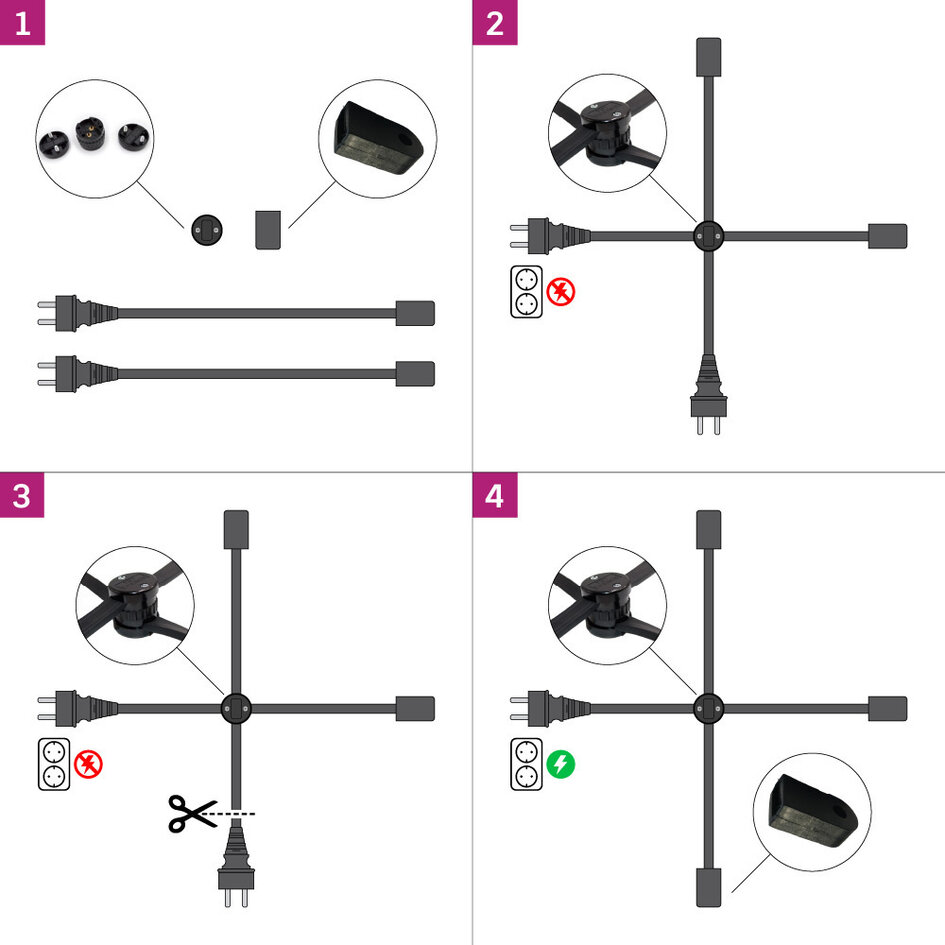 1

2

3

4