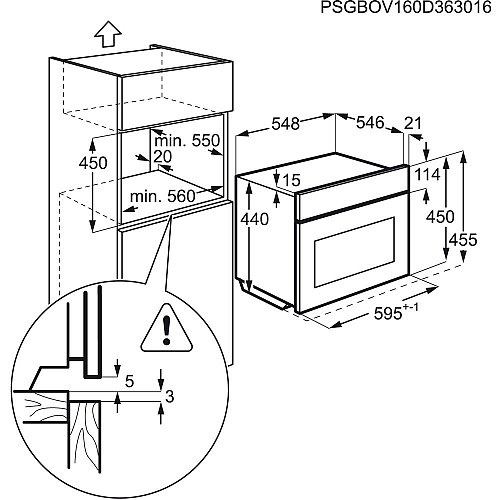 PSGBOV160D363016

450
min. 550
20
min. 560

548
546
21
15
114
440
450
455
$595^{+-1}$

5
3