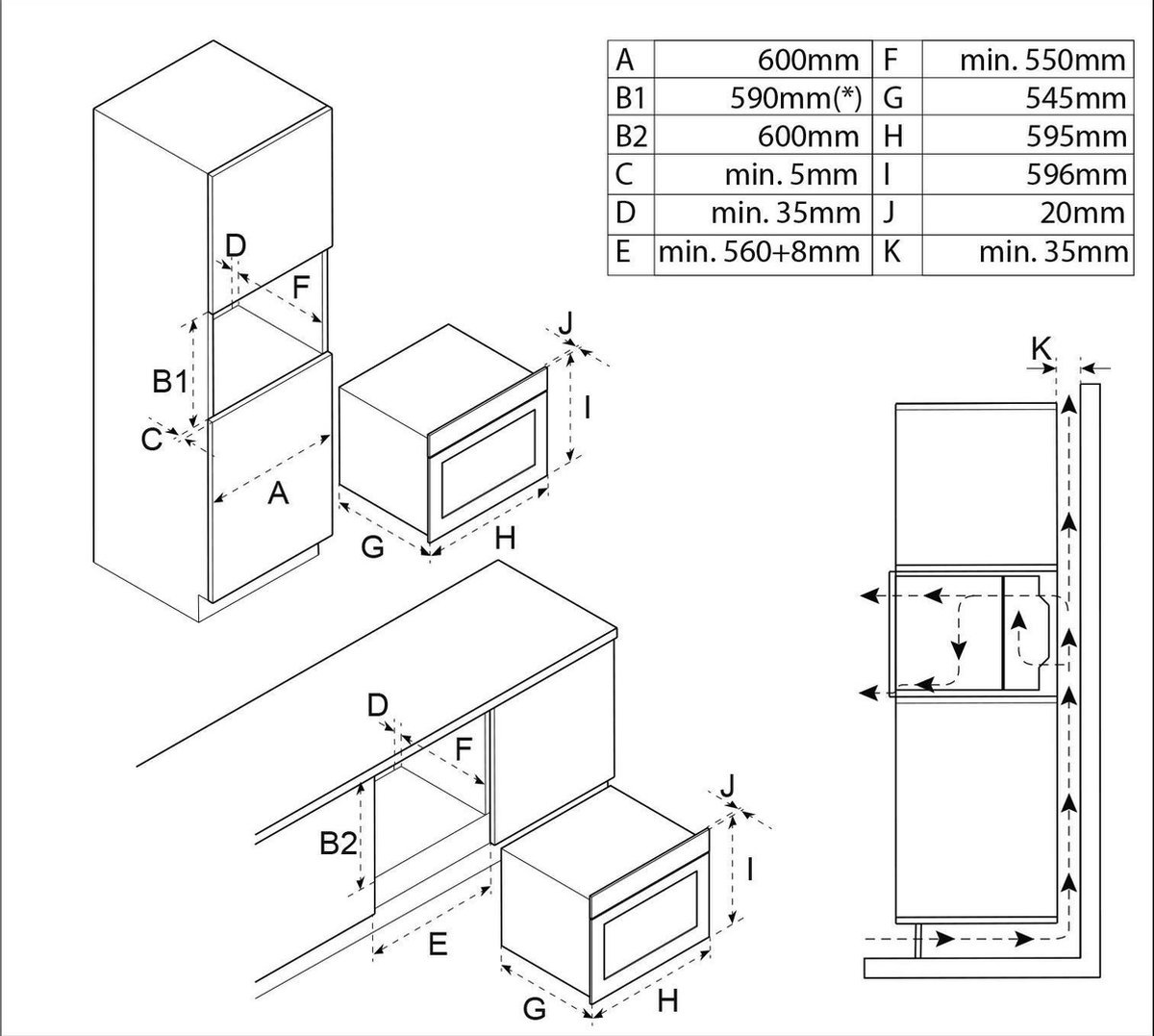 | A | 600mm | F | min. 550mm |
|---|---|---|---|
| B1 | 590mm(*) | G | 545mm |
| B2 | 600mm | H | 595mm |
| C | min. 5mm | I | 596mm |
| D | min. 35mm | J | 20mm |
| E | min. 560+8mm | K | min. 35mm |

D
F
B1
C
A
J
I
G
H
K
D
F
B2
E
J
I
G
H