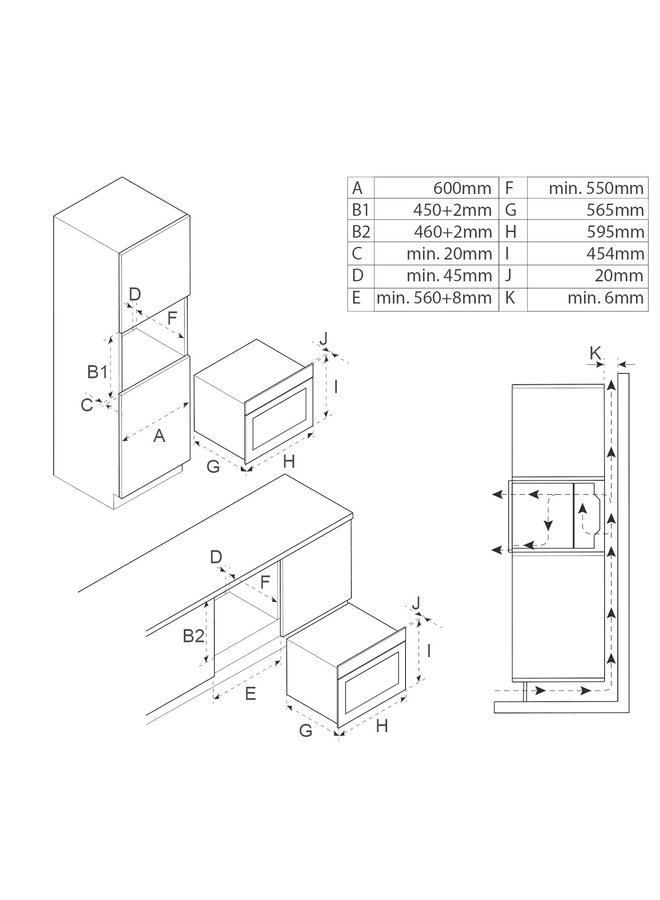 | A | 600mm | F | min. 550mm |
|---|---|---|---|
| B1 | 450+2mm | G | 565mm |
| B2 | 460+2mm | H | 595mm |
| C | min. 20mm | I | 454mm |
| D | min. 45mm | J | 20mm |
| E | min. 560+8mm | K | min. 6mm |

D
F
B1
C
A
J
I
G
H
K
D
F
B2
E
J
I
G
H