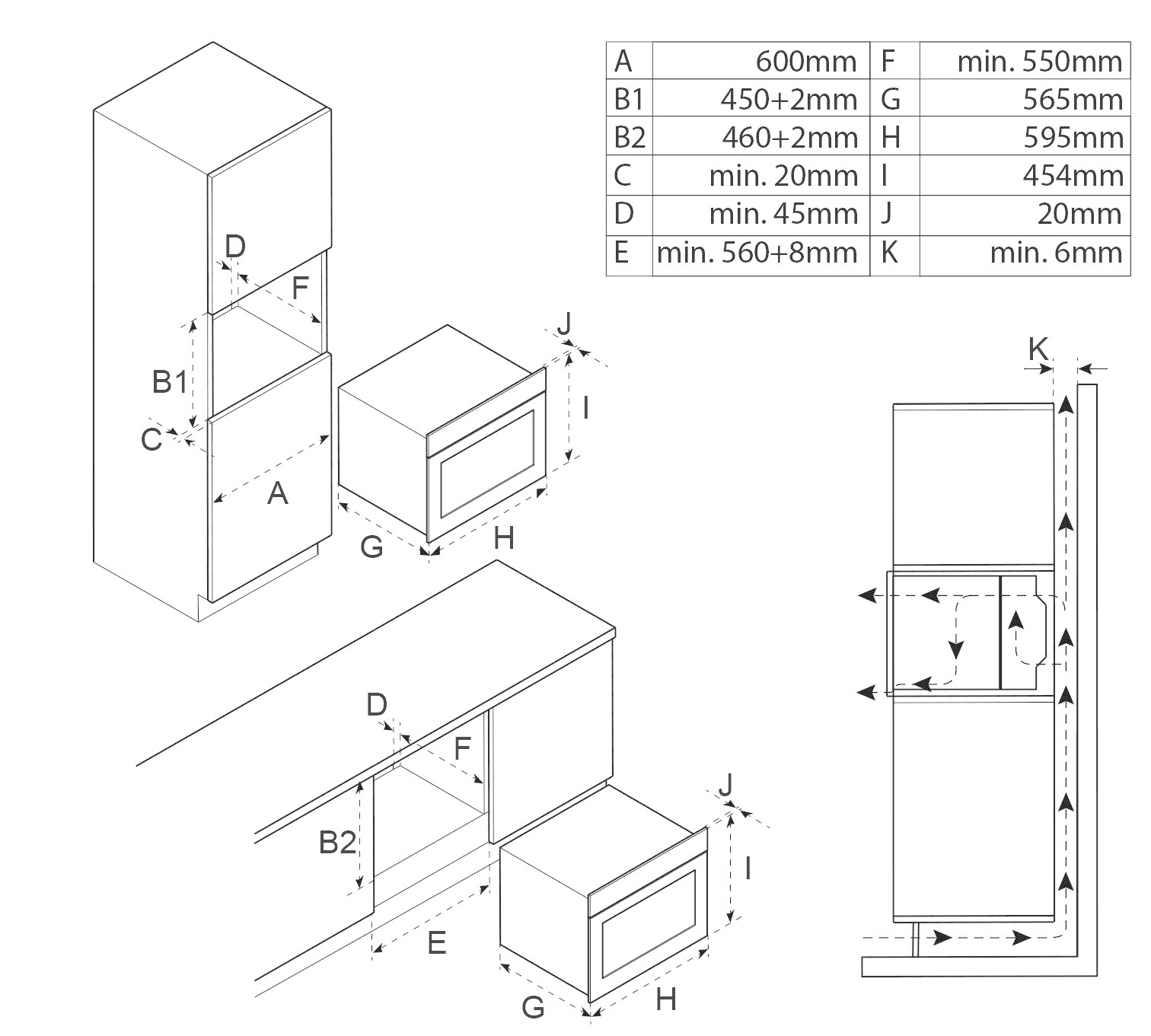 | A | 600mm | F | min. 550mm |
|---|---|---|---|
| B1 | 450+2mm | G | 565mm |
| B2 | 460+2mm | H | 595mm |
| C | min. 20mm | I | 454mm |
| D | min. 45mm | J | 20mm |
| E | min. 560+8mm | K | min. 6mm |

D
F
B1
C
A
J
I
G
H
K
D
F
B2
E
J
I
G
H