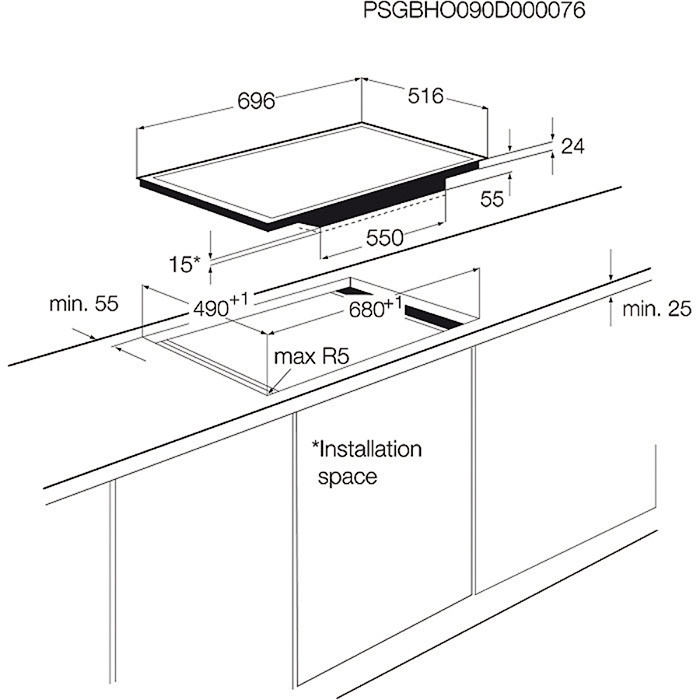 PSGBHO090D000076

696

516

24

55

550

15*

min. 55

$490^{+1}$

$680^{+1}$

min. 25

max R5

*Installation space