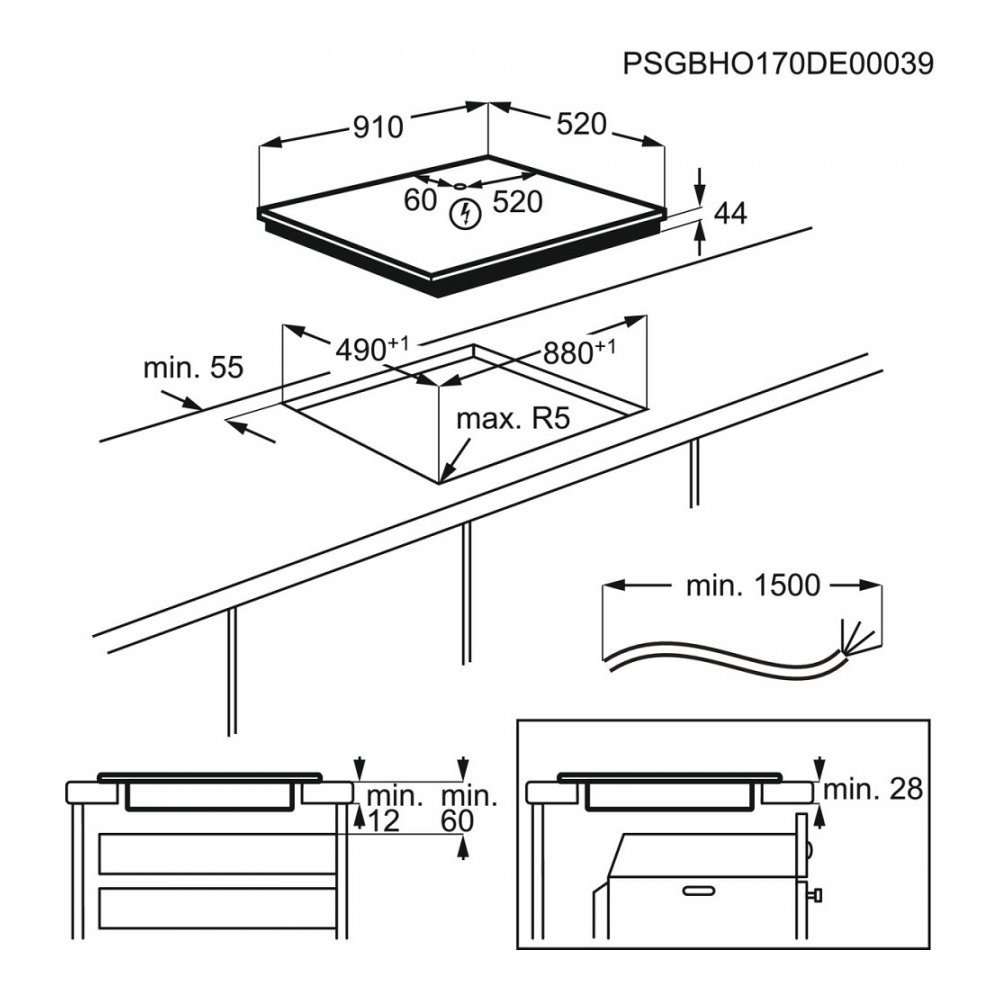 PSGBHO170DE00039

910

520

60

520

44

min. 55

$490^{+1}$

$880^{+1}$

max. R5

min. 1500

min.
12

min.
60

min. 28