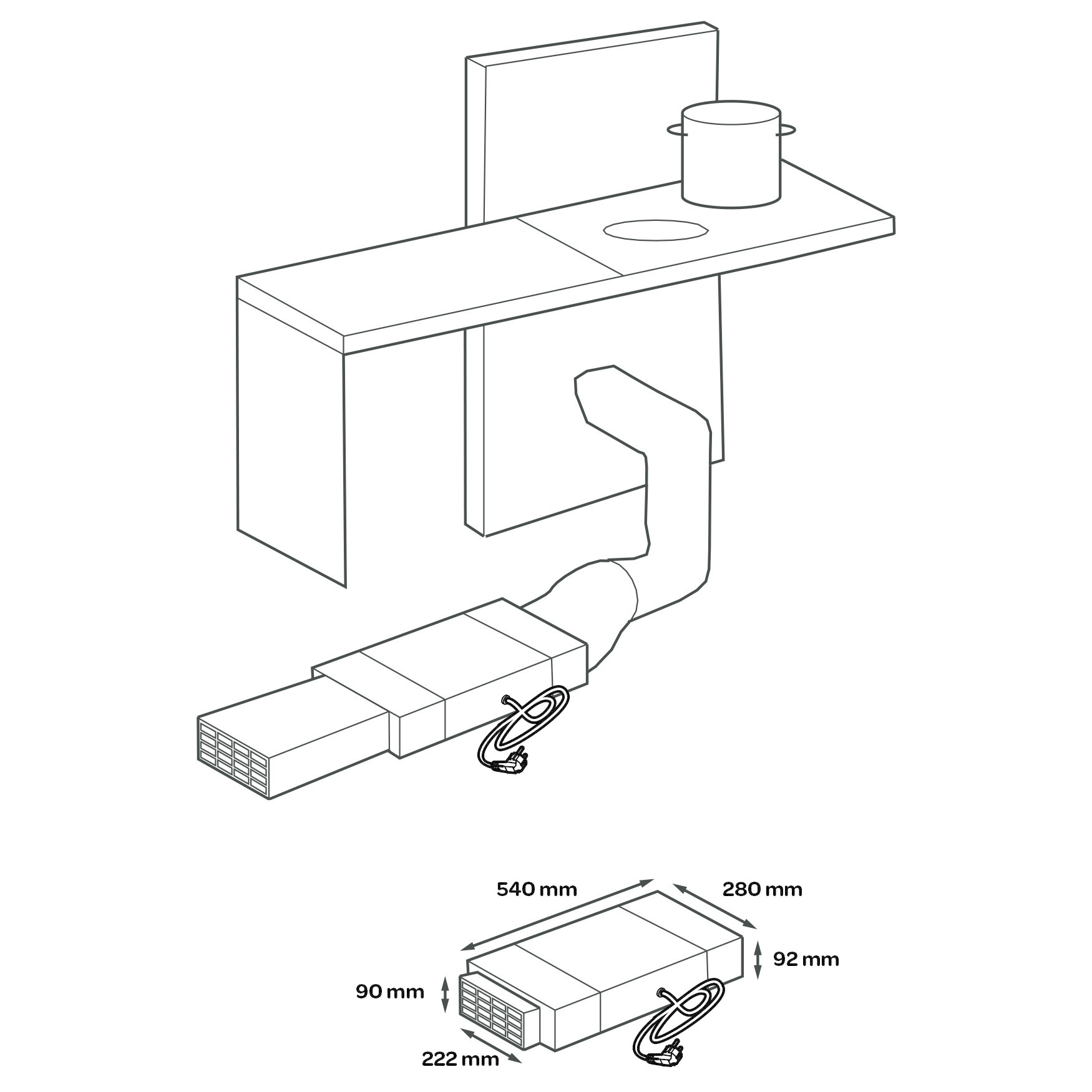 540 mm
280 mm
92 mm
90 mm
222 mm