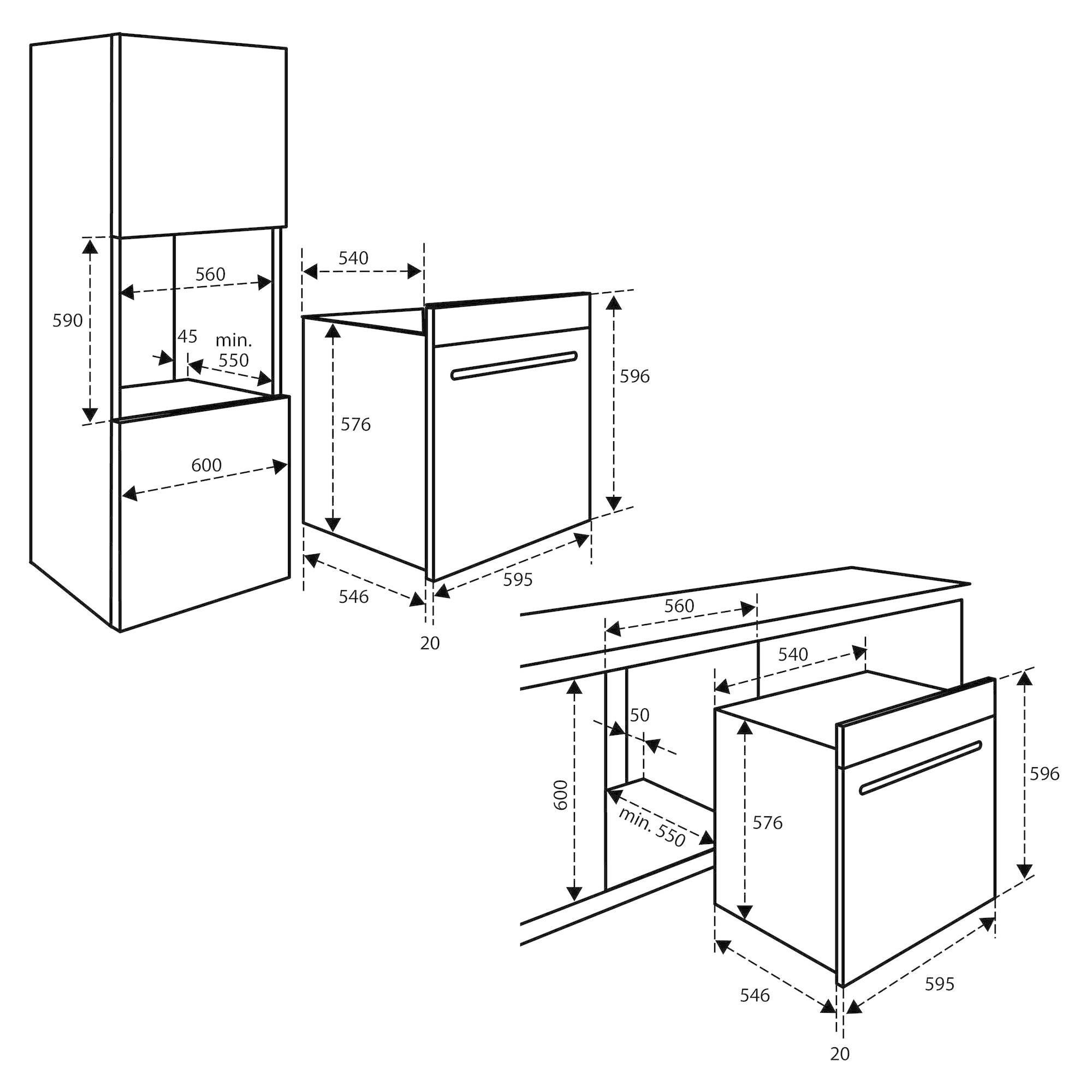 590

560

45

min.
550

600

540

576

596

546

595

20

560

540

50

600

min. 550

576

596

546

595

20