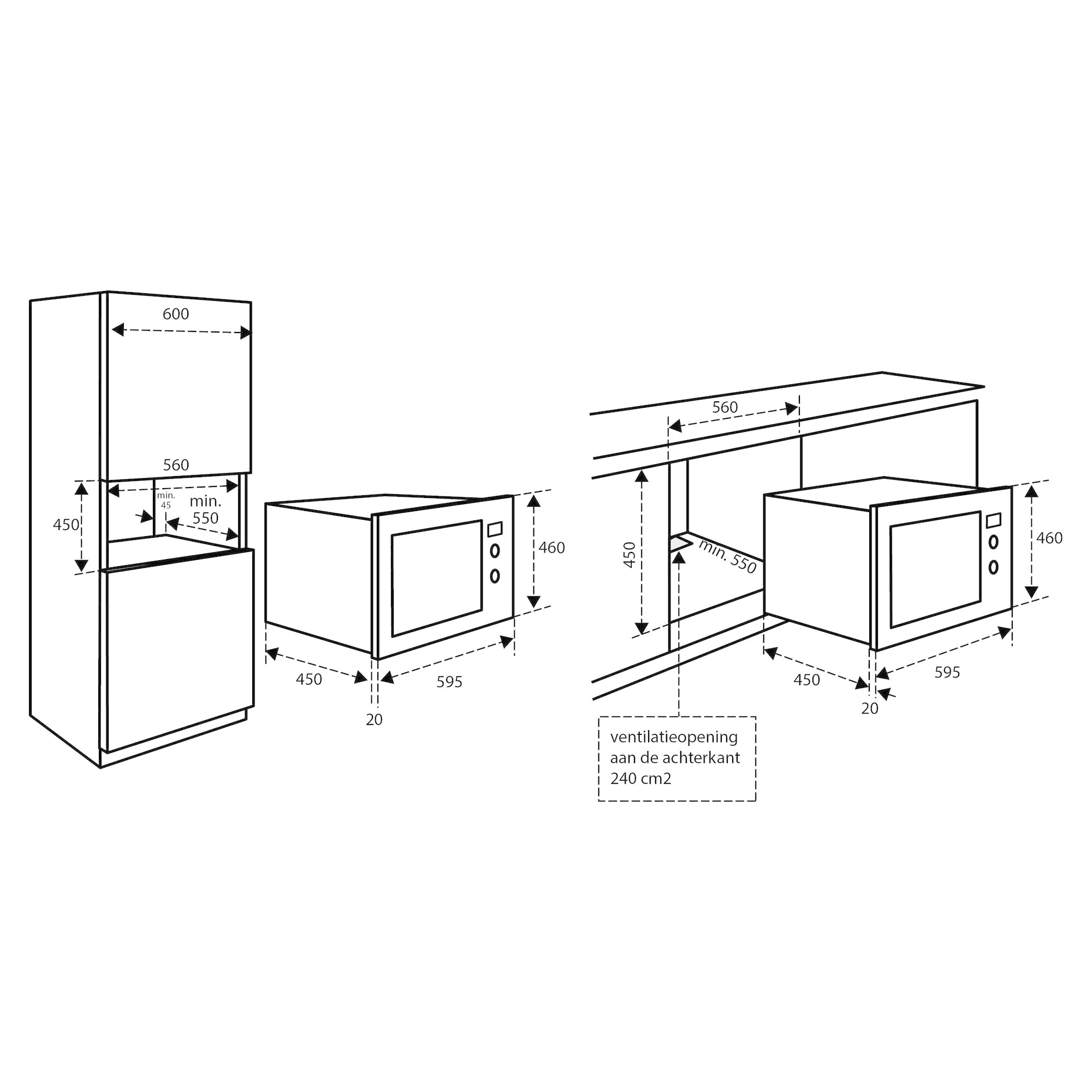 600

560

450

min. 45

min. 550

460

450

595

20

560

450

min. 550

460

450

595

20

ventilatieopening aan de achterkant 240 cm2