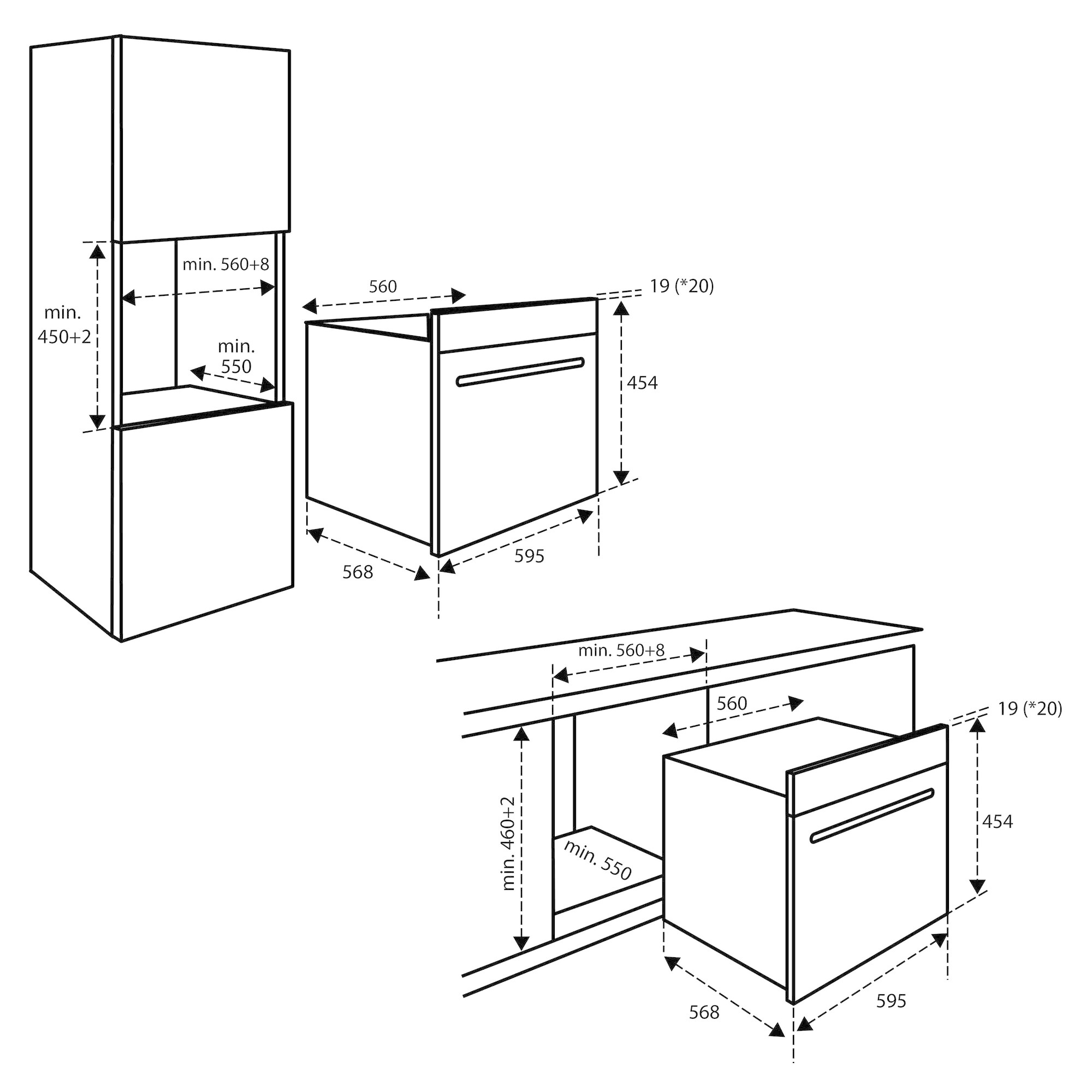 min. 560+8

min. 450+2

min. 550

560

19 (*20)

454

568

595

min. 560+8

560

19 (*20)

min. 460+2

min. 550

454

568

595