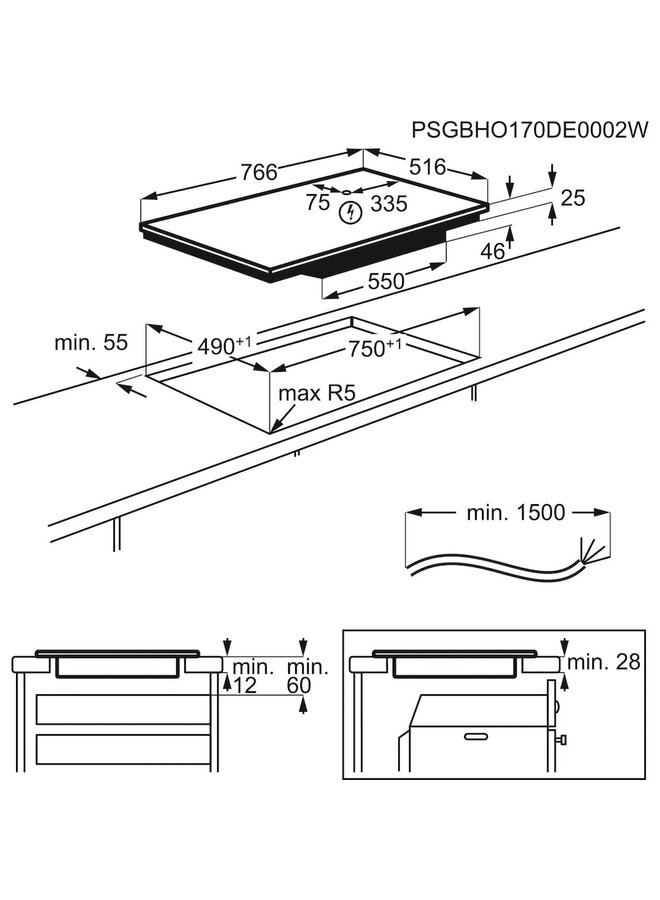 PSGBHO170DE0002W

766
516
75
335
25
46
550

min. 55
$490^{+1}$
$750^{+1}$
max R5

min. 1500

min. 12
min. 60

min. 28