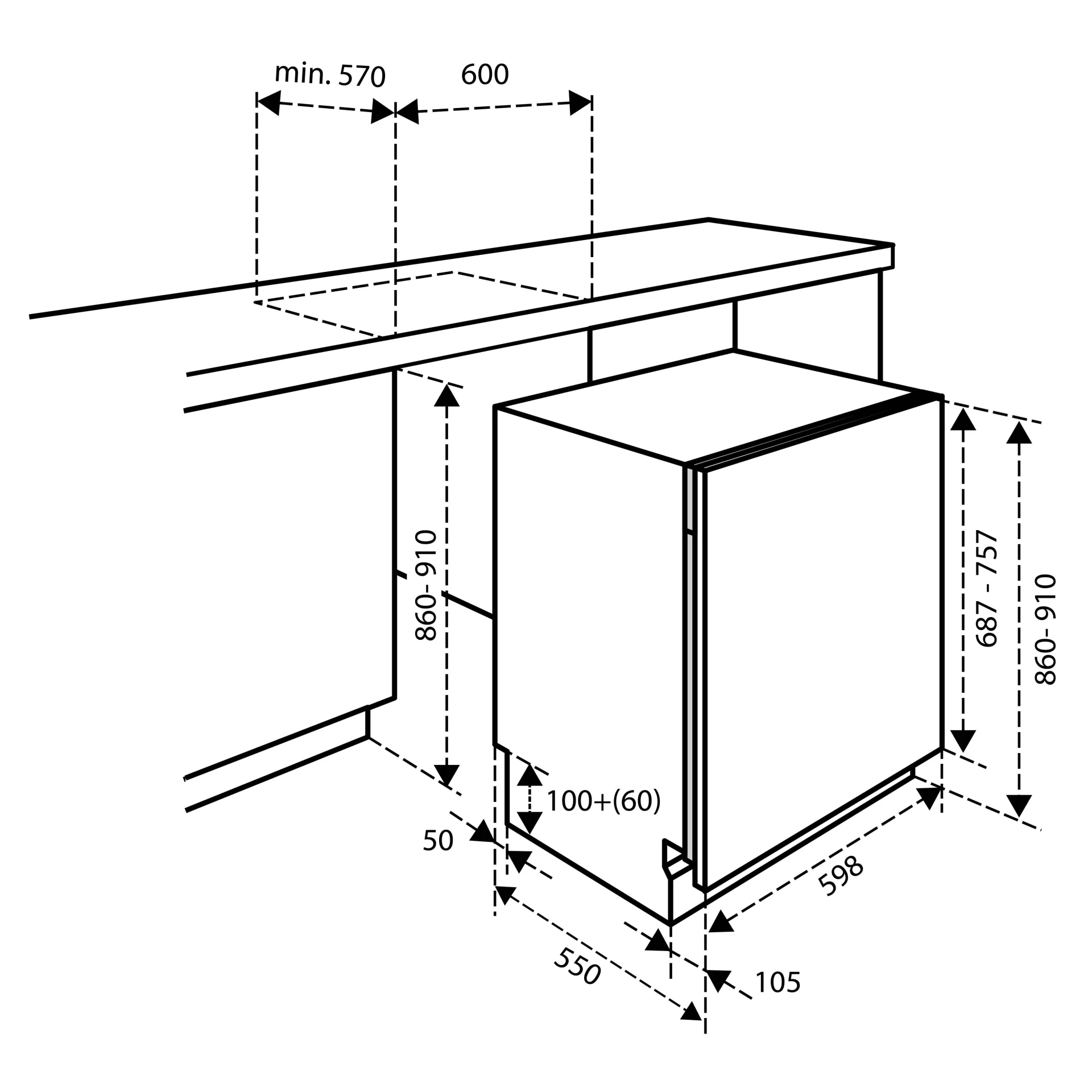 min. 570
600
860- 910
687 - 757
860- 910
100+(60)
50
598
550
105