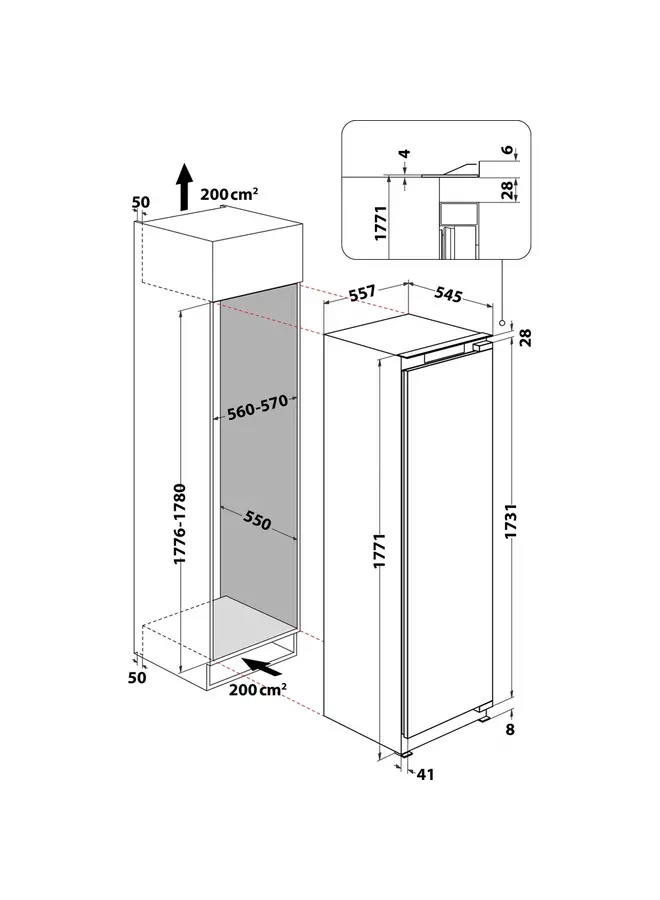 4
6
28
1771
50
200 cm²
557
545
28
560-570
1776-1780
550
1771
1731
50
200 cm²
8
41