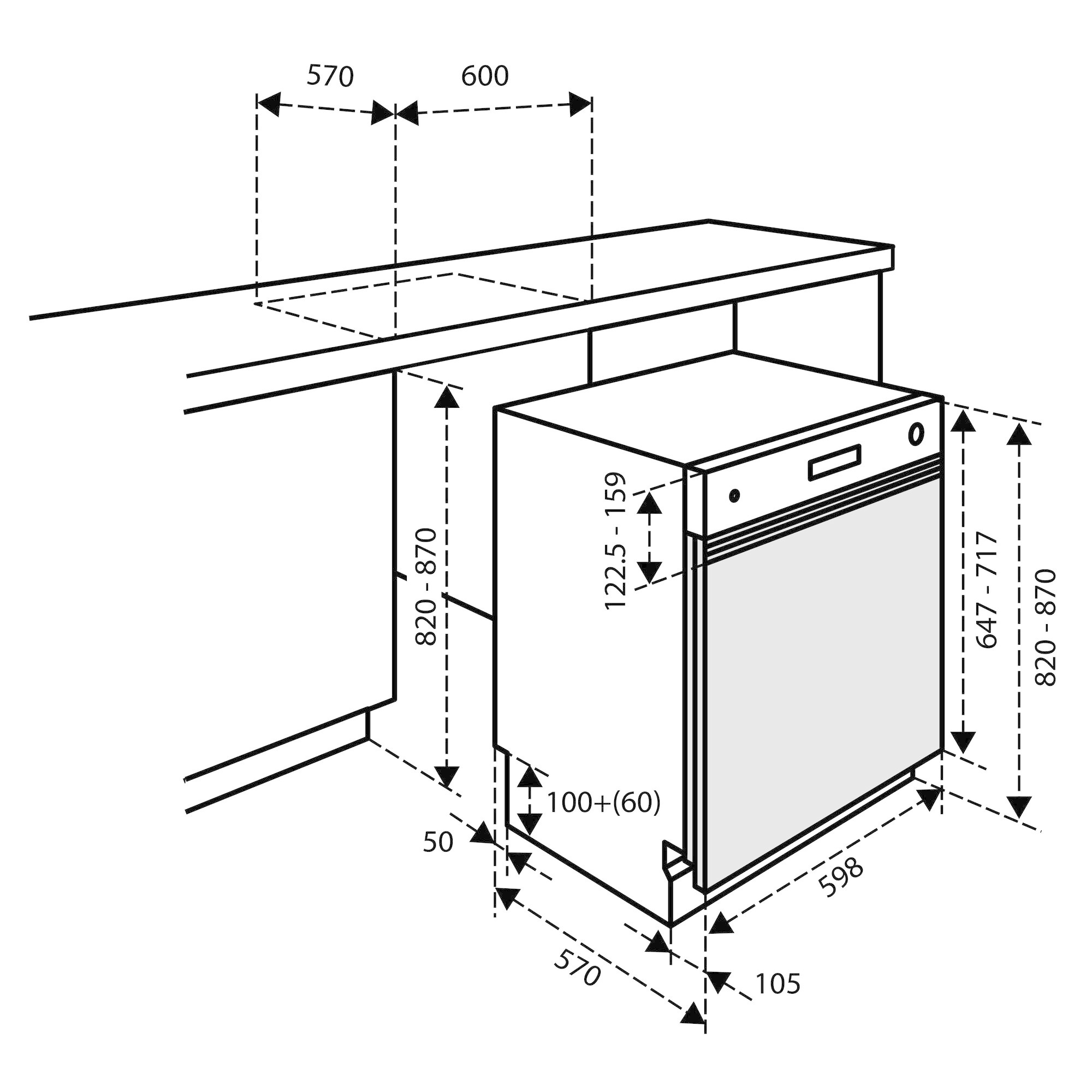 570
600
820 - 870
122.5 - 159
647 - 717
820 - 870
100+(60)
50
598
570
105