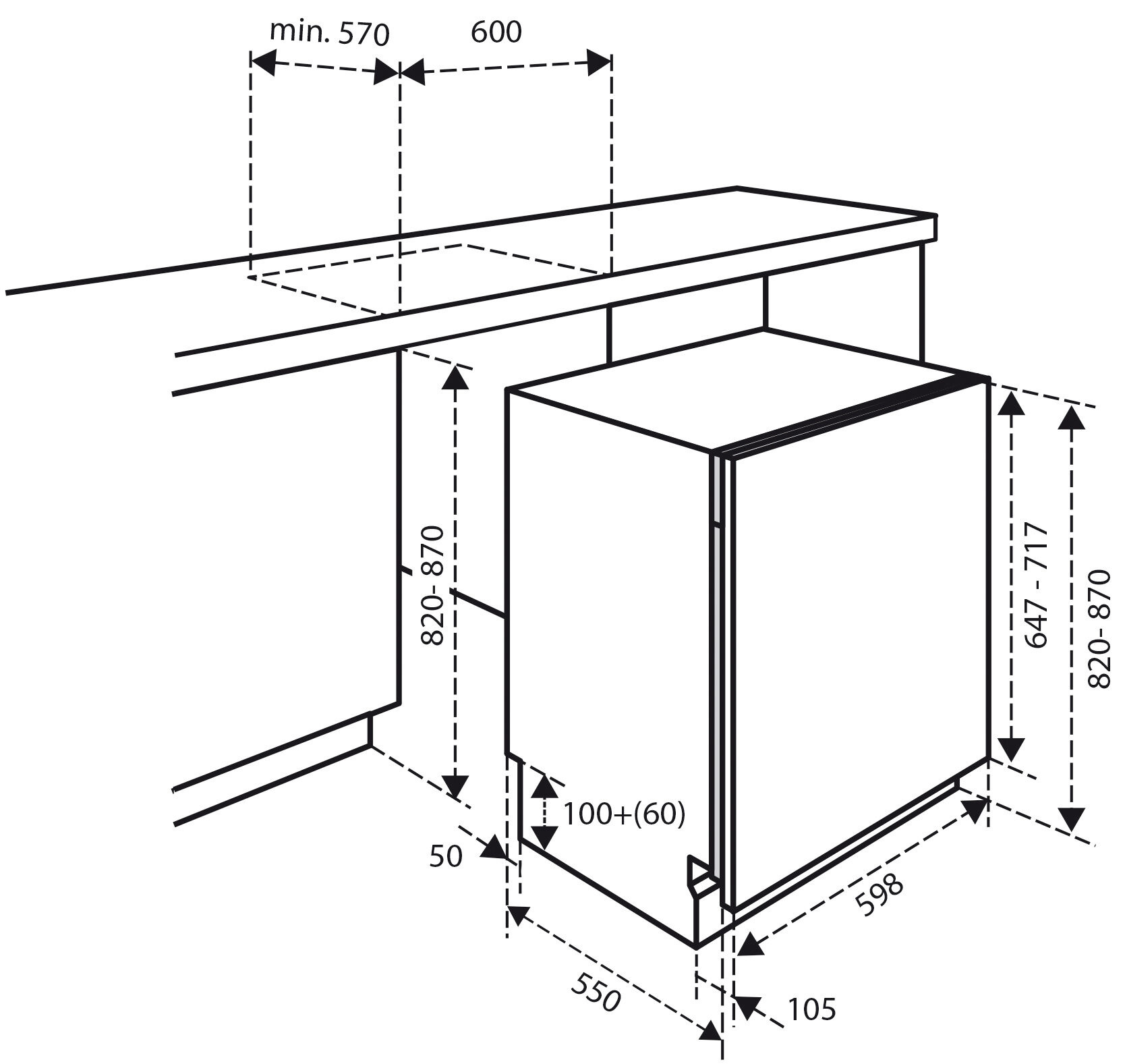 min. 570
600
820- 870
647 - 717
820- 870
100+(60)
50
598
550
105