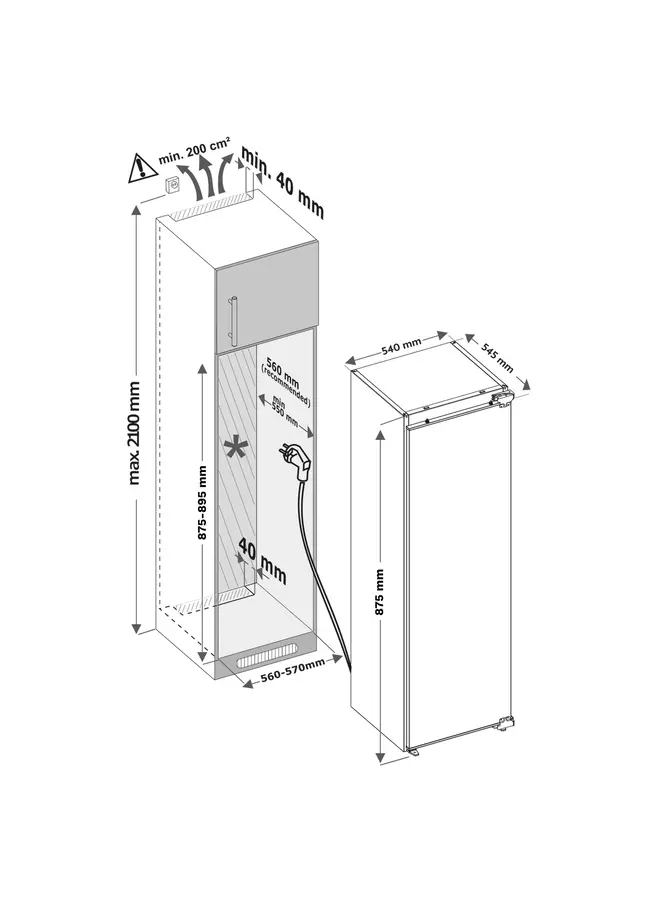 min. 200 cm²

min. 40 mm

max. 2100 mm

560 mm (recommended)

min 550 mm

*

875-895 mm

40 mm

560-570mm

540 mm

545 mm

875 mm