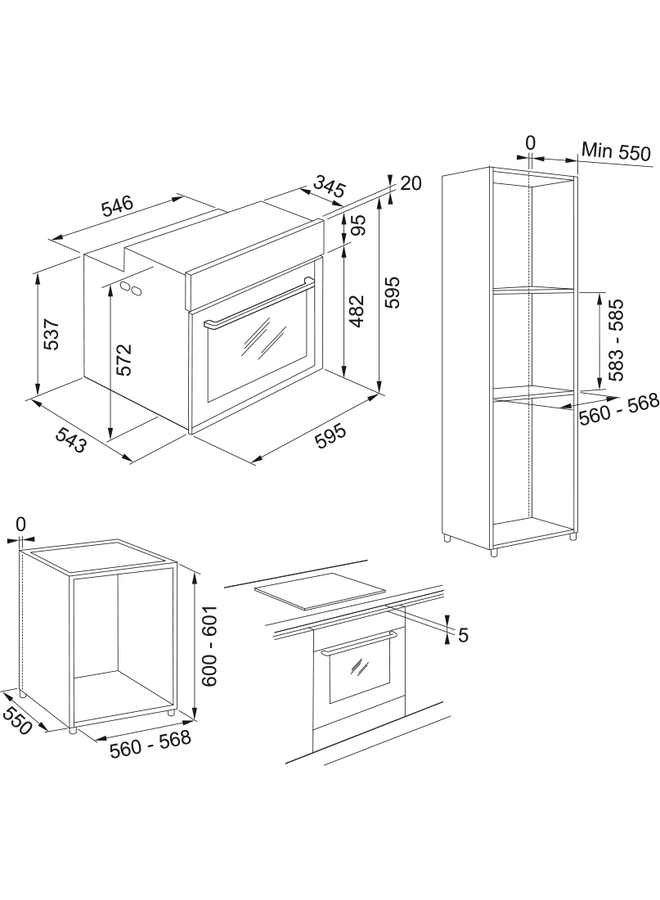 546
345
20
95
482
595
537
572
543
595
0
Min 550
583 - 585
560 - 568
0
600 - 601
550
560 - 568
5