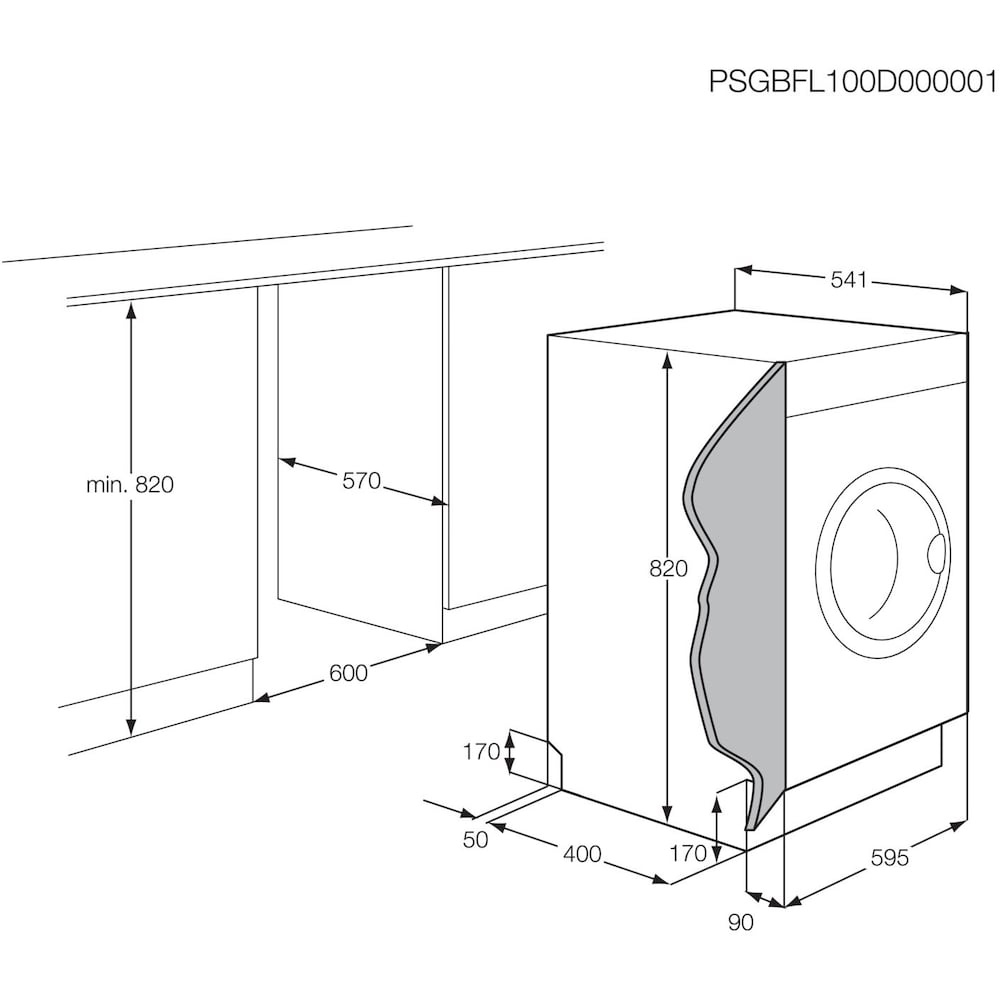 PSGBFL100D000001

541

min. 820

570

820

600

170

50

400

170

595

90