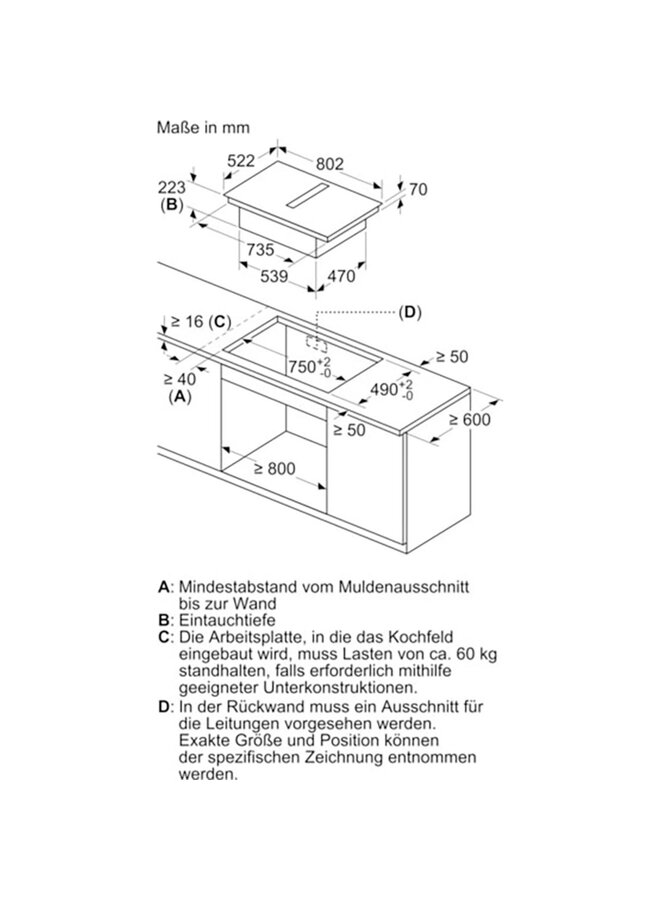 Maße in mm

522
802
223
(B)
70
735
539
470

≥ 16 (C)
(D)
$750^{+2}_{-0}$
≥ 50
≥ 40
(A)
$490^{+2}_{-0}$
≥ 50
≥ 600
≥ 800

A: Mindestabstand vom Muldenausschnitt bis zur Wand
B: Eintauchtiefe
C: Die Arbeitsplatte, in die das Kochfeld eingebaut wird, muss Lasten von ca. 60 kg standhalten, falls erforderlich mithilfe geeigneter Unterkonstruktionen.
D: In der Rückwand muss ein Ausschnitt für die Leitungen vorgesehen werden. Exakte Größe und Position können der spezifischen Zeichnung entnommen werden.