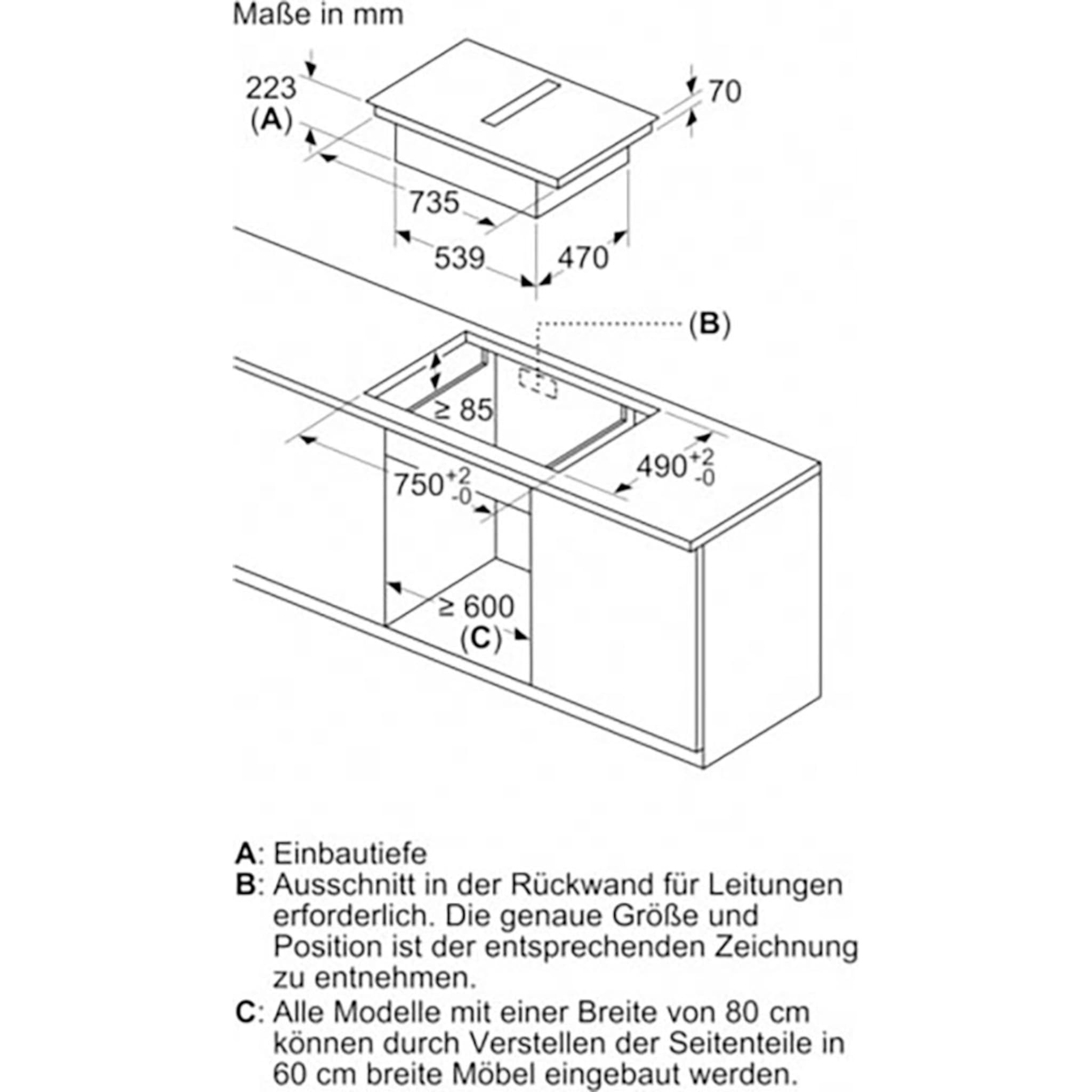 Maße in mm

223
(A)

70

735

539

470

(B)

≥ 85

$490^{+2}_{-0}$

$750^{+2}_{-0}$

≥ 600
(C)

A: Einbautiefe
B: Ausschnitt in der Rückwand für Leitungen erforderlich. Die genaue Größe und Position ist der entsprechenden Zeichnung zu entnehmen.
C: Alle Modelle mit einer Breite von 80 cm können durch Verstellen der Seitenteile in 60 cm breite Möbel eingebaut werden.