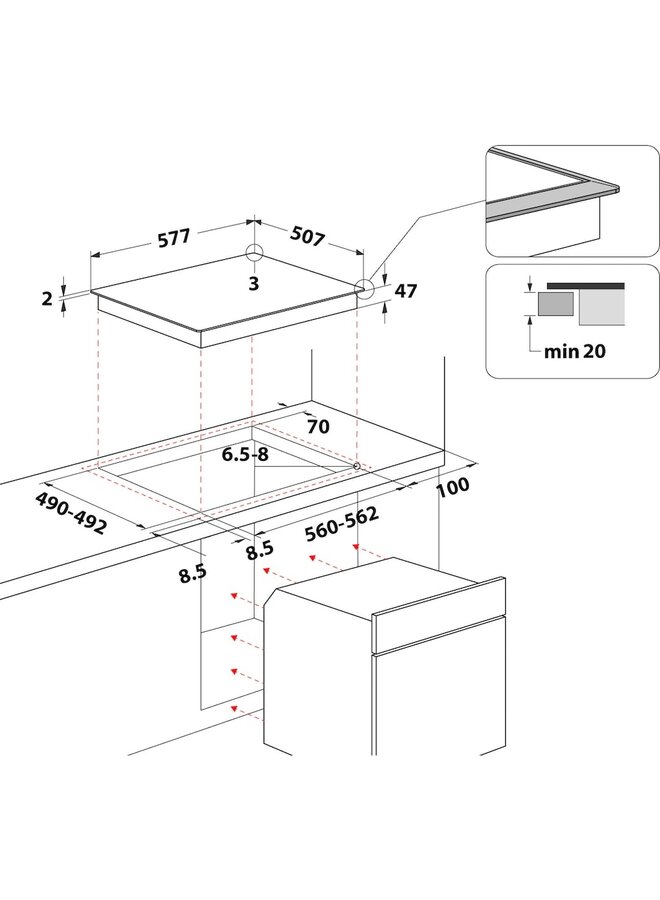 577
507
2
3
47
min 20
70
6.5-8
100
490-492
560-562
8.5
8.5