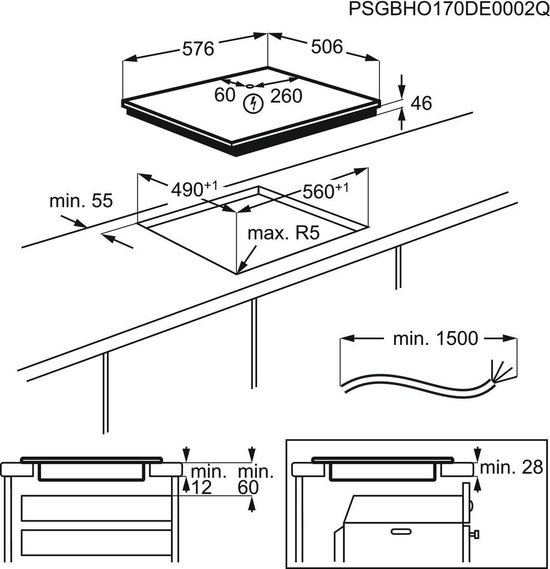 PSGBHO170DE0002Q

576
506
60
260
46

$490^{+1}$
$560^{+1}$
min. 55
max. R5

min. 1500

min. 12
min. 60

min. 28