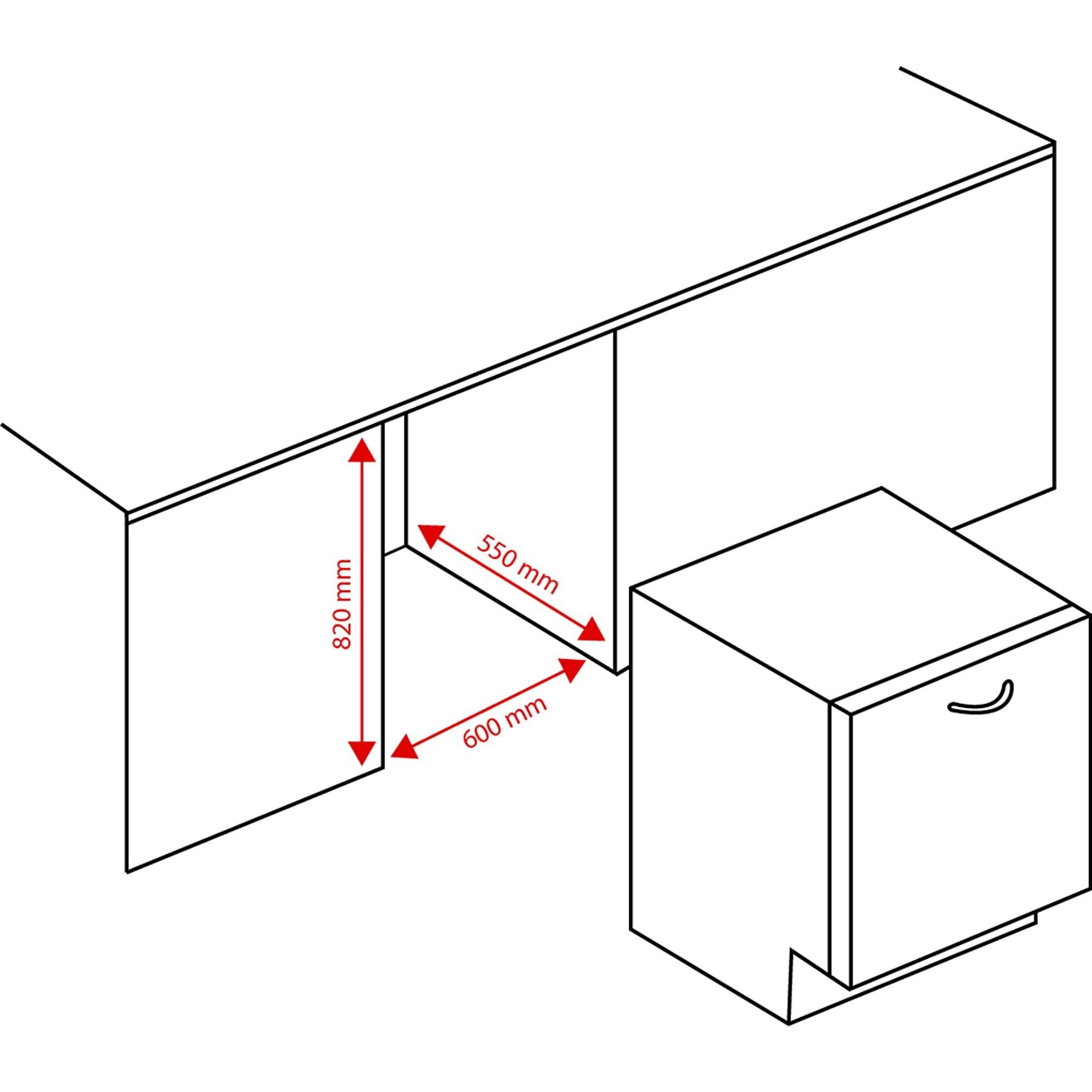 820 mm

550 mm

600 mm