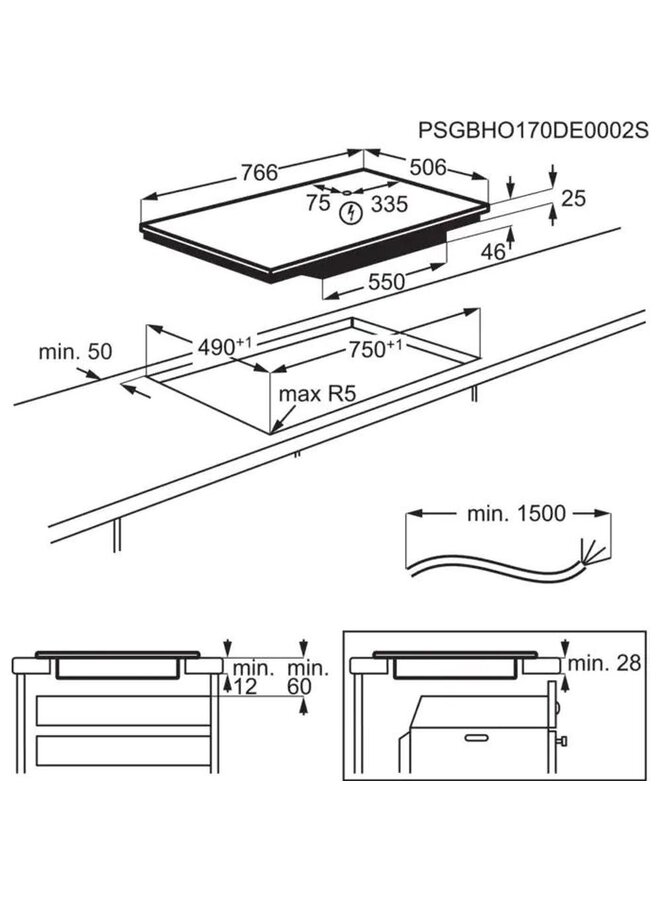 PSGBHO170DE0002S

766
506
75
335
25
46
550

min. 50
$490^{+1}$
$750^{+1}$
max R5

min. 1500

min.
12
min.
60

min. 28