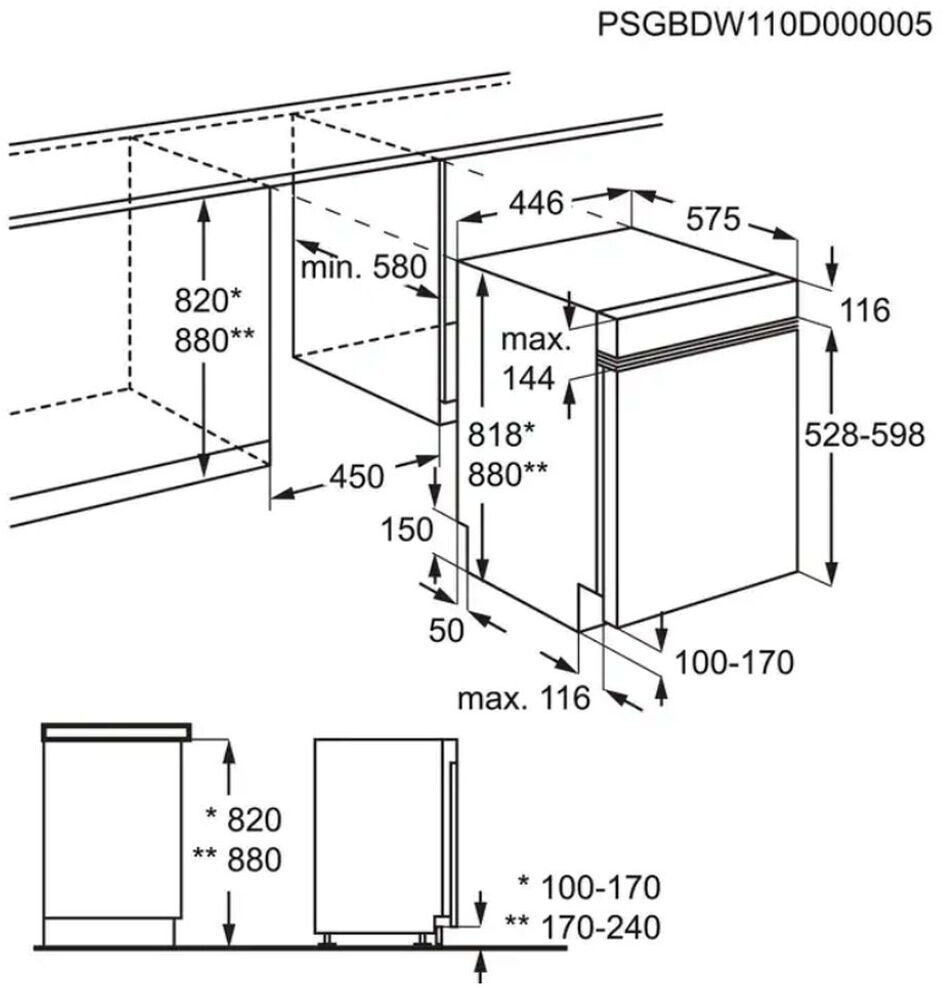 PSGBDW110D000005

446
575
min. 580
116
820*
880**
max.
144
818*
880**
528-598
450
150
50
100-170
max. 116

* 820
** 880
* 100-170
** 170-240