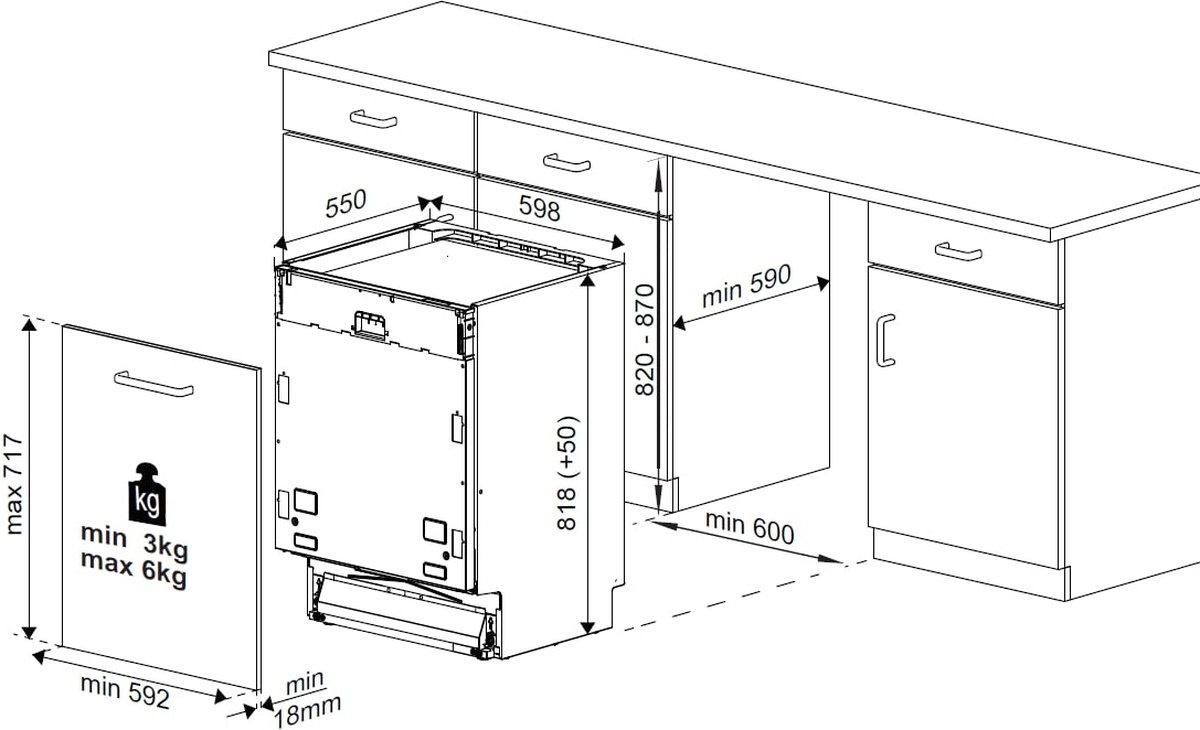 550
598
min 590
820 - 870
818 (+50)
min 600
max 717
kg
min 3kg
max 6kg
min 592
min
18mm