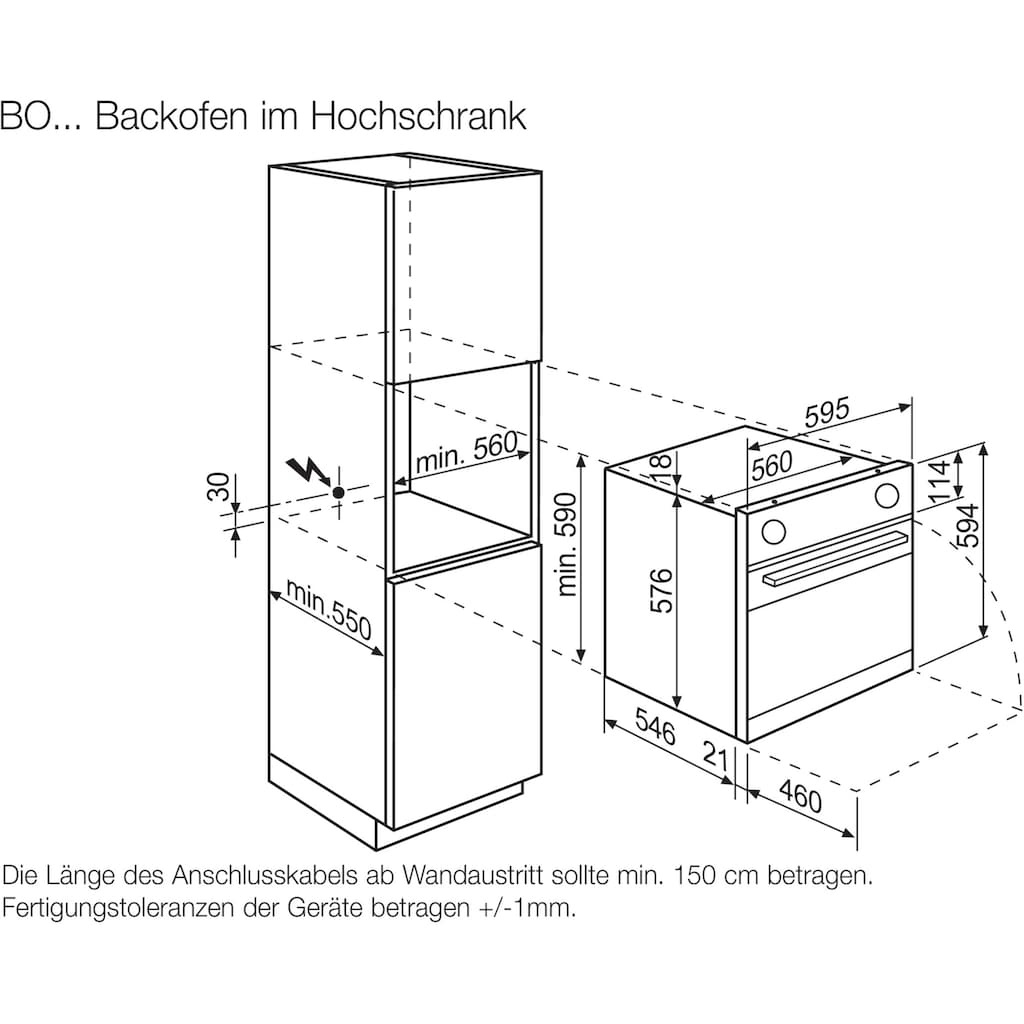 BO... Backofen im Hochschrank

30

min. 560

min.550

min. 590

595

560

18

576

114

594

546

21

460

Die Länge des Anschlusskabels ab Wandaustritt sollte min. 150 cm betragen.
Fertigungstoleranzen der Geräte betragen +/-1mm.