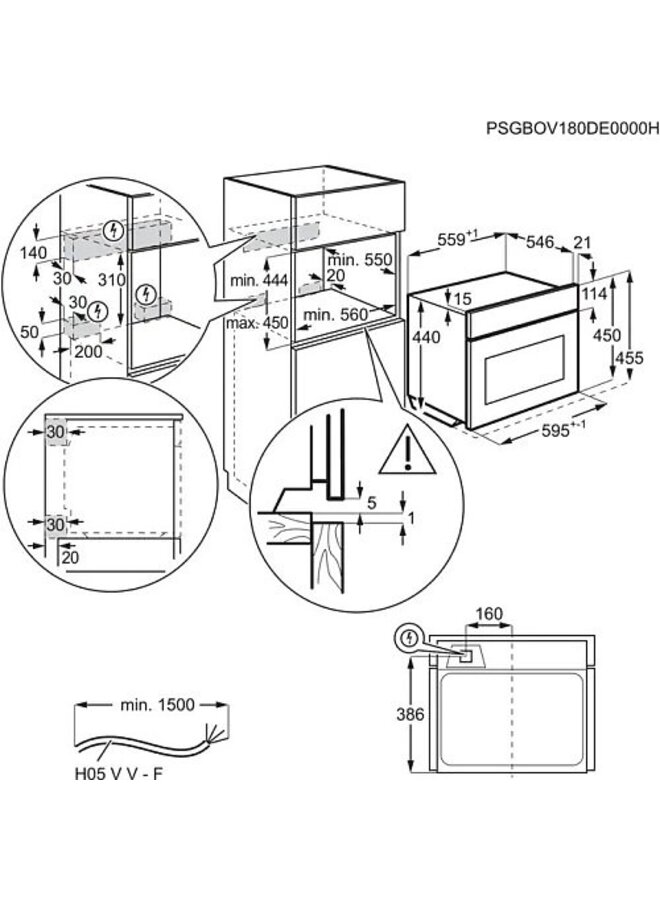 PSGBOV180DE0000H

140
30
310
30
50
200

min. 444
max. 450
min. 550
20
min. 560

$559^{+1}$
546
21
15
114
440
450
455
$595^{+-1}$

30
30
20

5
1

160
386

min. 1500
H05 V V - F