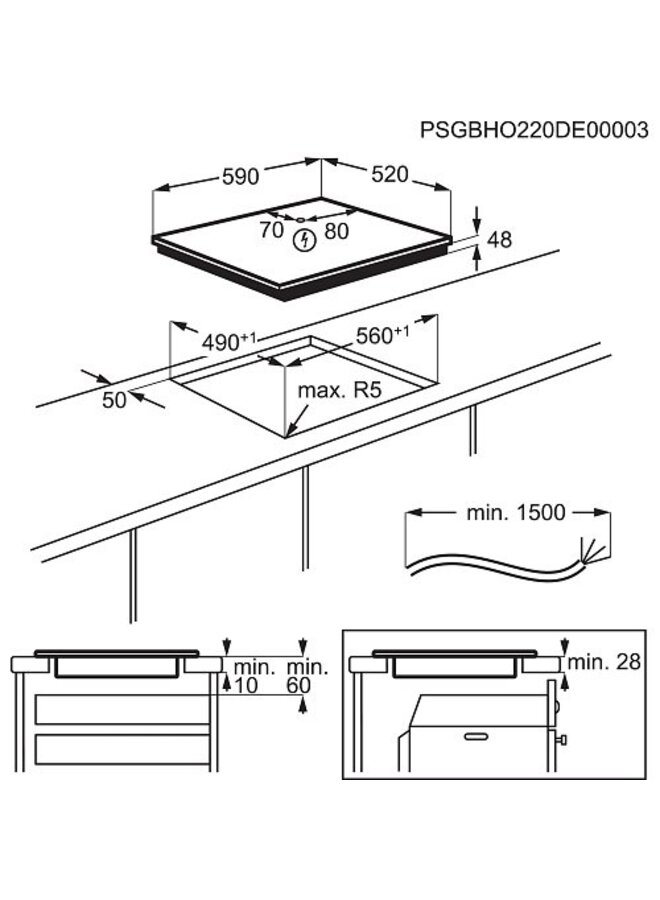 PSGBHO220DE00003

590

520

70

80

48

$490^{+1}$

$560^{+1}$

50

max. R5

min. 1500

min.
10

min.
60

min. 28