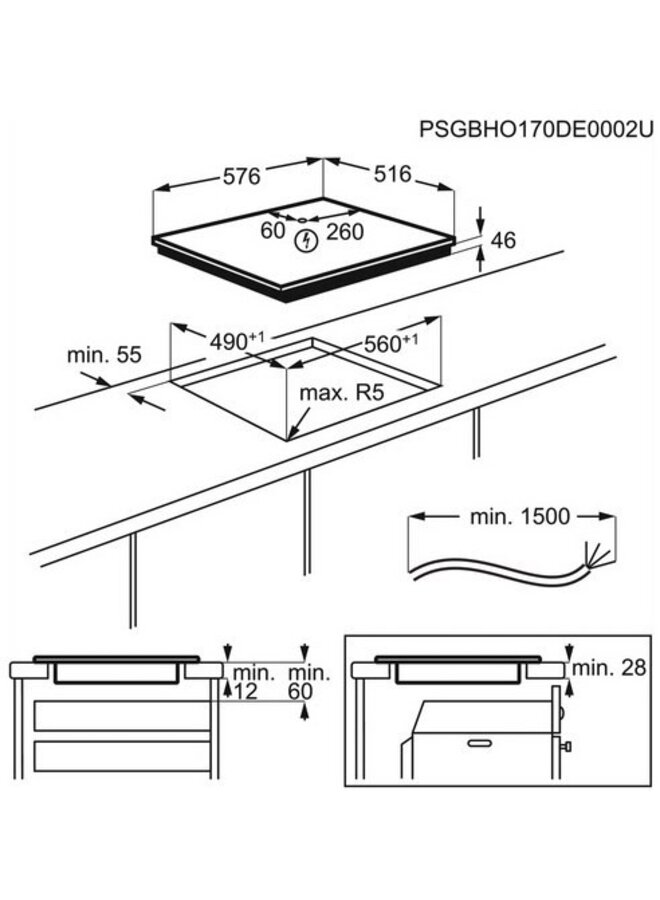 PSGBHO170DE0002U

576

516

60

260

46

min. 55

$490^{+1}$

$560^{+1}$

max. R5

min. 1500

min.
12

min.
60

min. 28