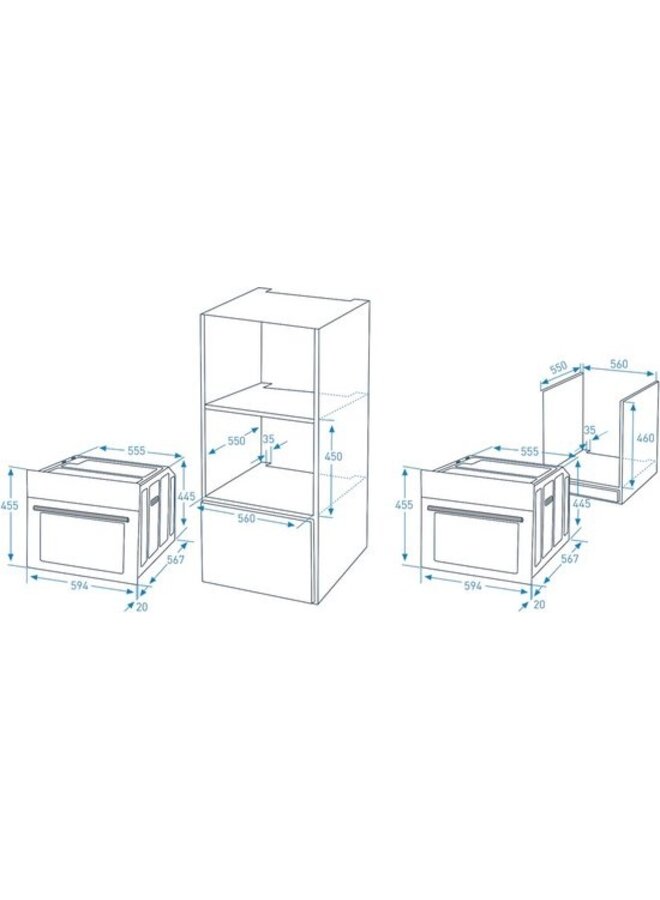 555
455
445
567
594
20
550
35
450
560
550
560
35
460
555
455
445
567
594
20