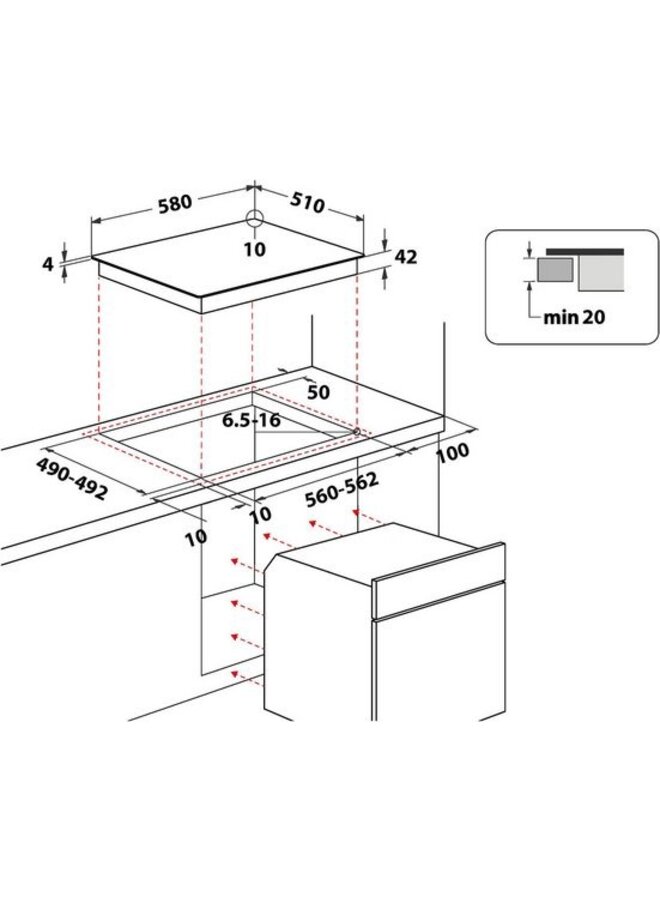 580
510
10
4
42
min 20
50
6.5-16
100
490-492
560-562
10
10