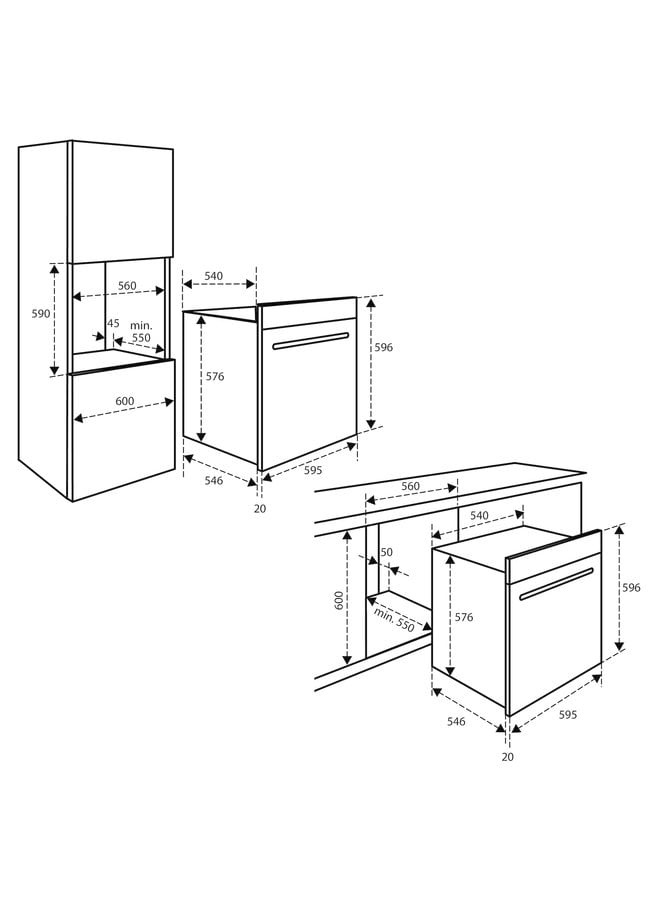 590
560
45
min. 550
600
540
576
596
546
595
20
560
540
50
600
min. 550
576
596
546
595
20