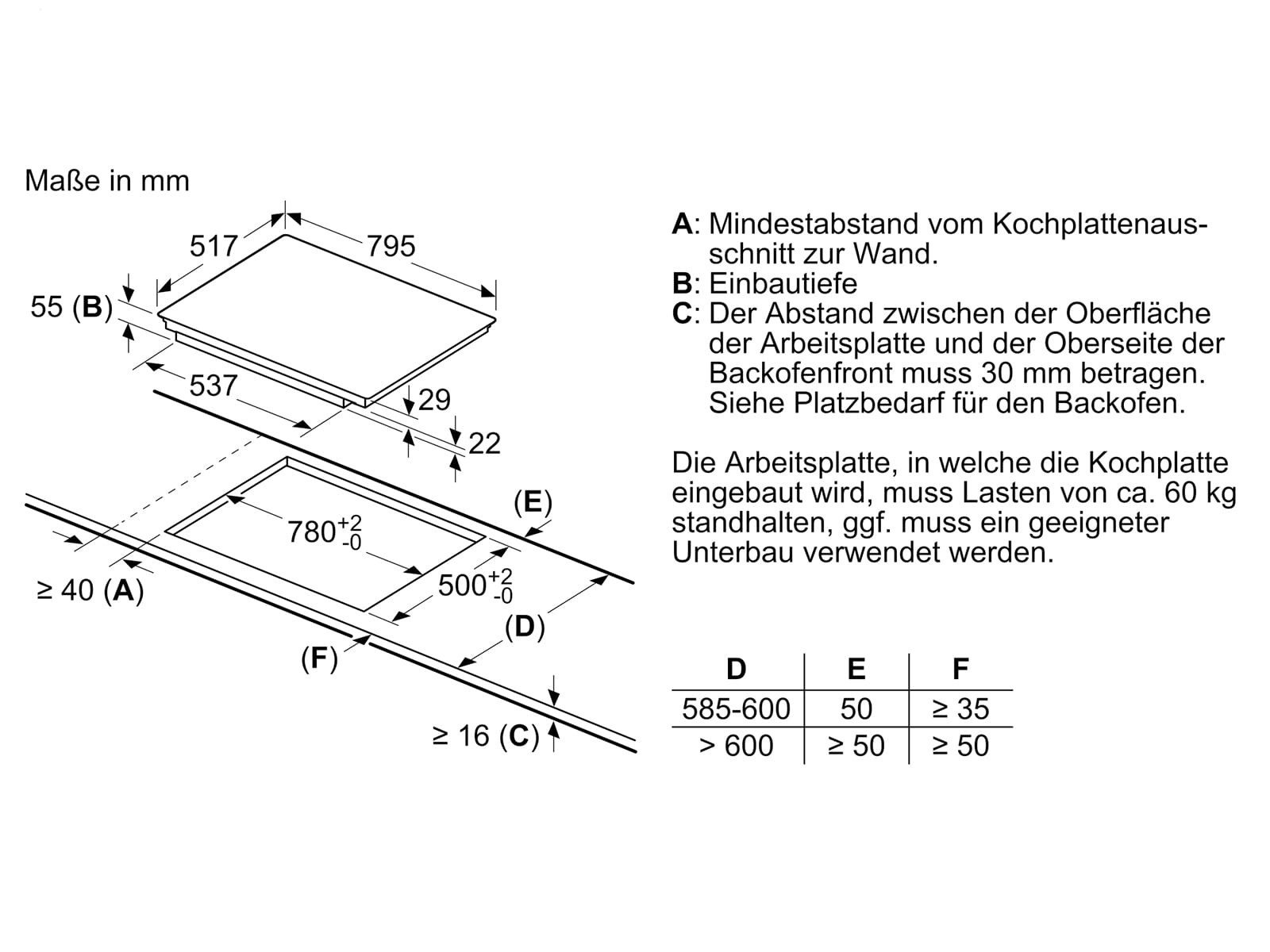 Maße in mm

517

795

55 (B)

537

29

22

(E)

$780^{+2}_{-0}$

$500^{+2}_{-0}$

≥ 40 (A)

(D)

(F)

≥ 16 (C)

A: Mindestabstand vom Kochplattenausschnitt zur Wand.
B: Einbautiefe
C: Der Abstand zwischen der Oberfläche der Arbeitsplatte und der Oberseite der Backofenfront muss 30 mm betragen. Siehe Platzbedarf für den Backofen.

Die Arbeitsplatte, in welche die Kochplatte eingebaut wird, muss Lasten von ca. 60 kg standhalten, ggf. muss ein geeigneter Unterbau verwendet werden.

| D | E | F |
|---|---|---|
| 585-600 | 50 | ≥ 35 |
| > 600 | ≥ 50 | ≥ 50 |