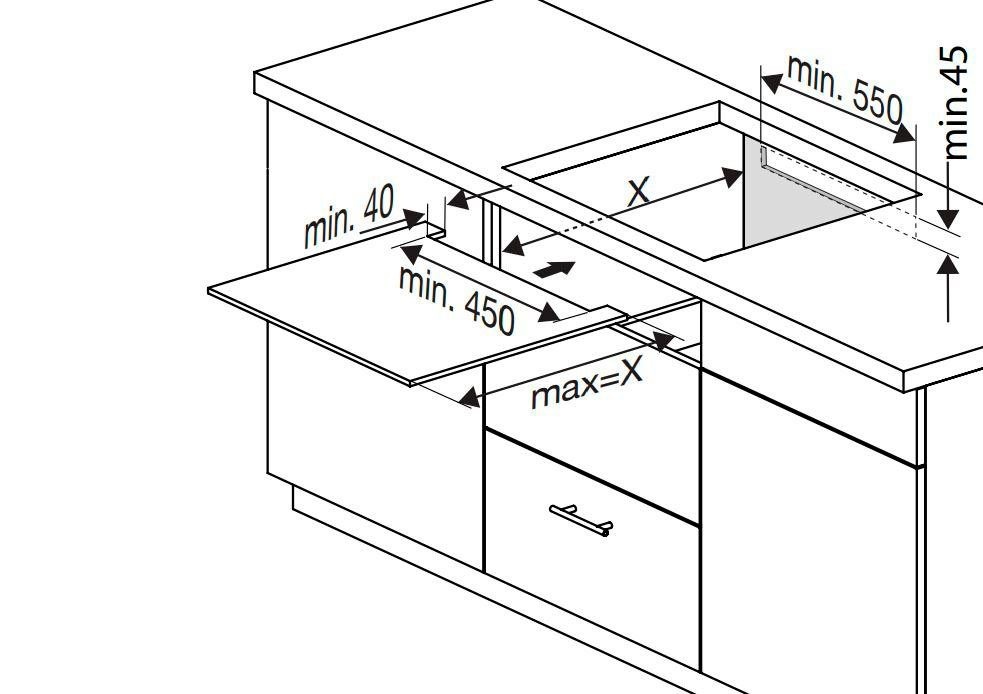 min. 550
min.45
X
min. 40
min. 450
max=X