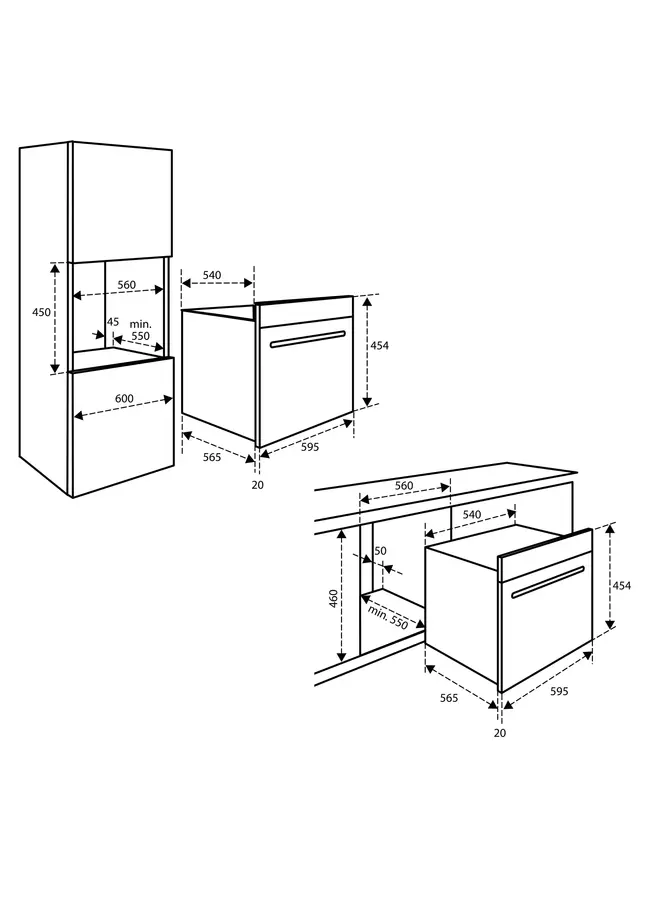 450
560
45
min. 550
600
540
454
565
595
20
560
540
50
460
min. 550
454
565
595
20