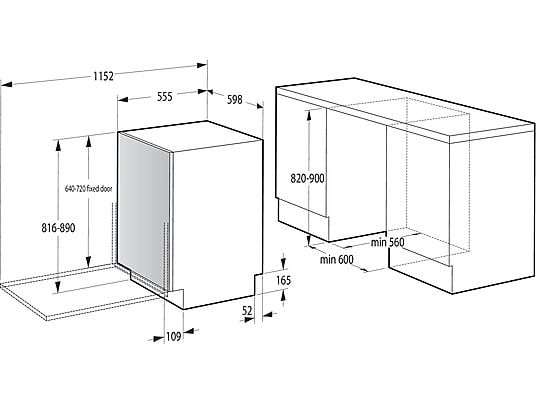 1152
555
598
640-720 fixed door
816-890
165
52
109
820-900
min 560
min 600