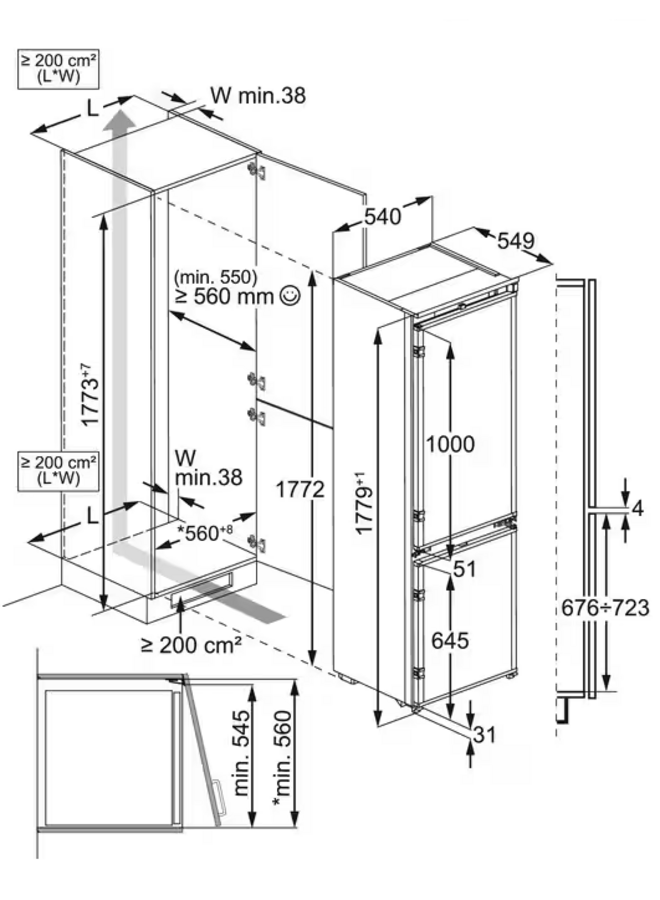 ≥ 200 cm²
(L*W)

L

W min.38

540

549

(min. 550)
≥ 560 mm ☺

$1773^{+7}$

≥ 200 cm²
(L*W)

W
min.38

L

$*560^{+8}$

1772

$1779^{+1}$

1000

51

645

31

4

676÷723

≥ 200 cm²

min. 545

*min. 560