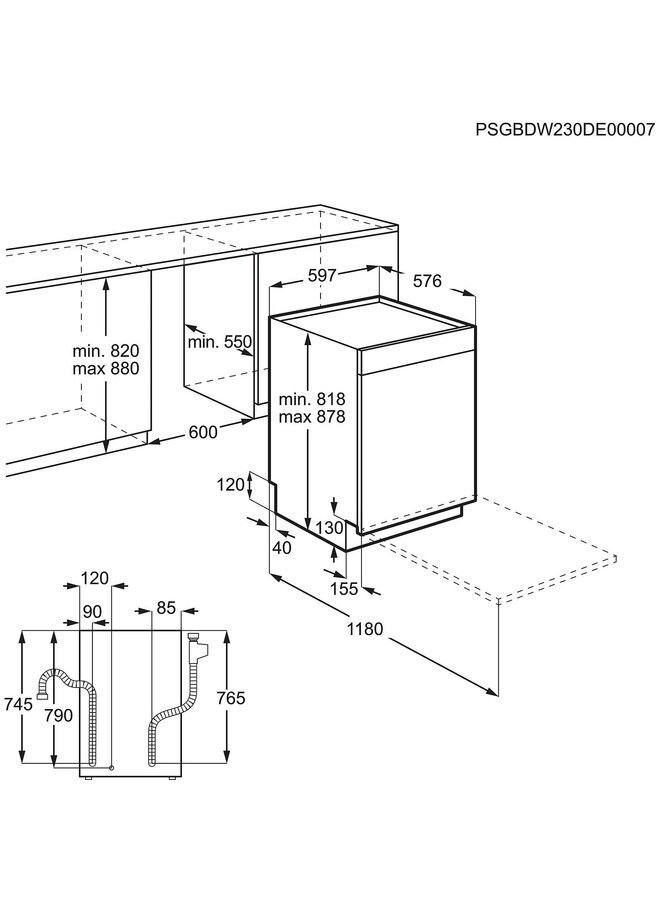 PSGBDW230DE00007

597
576
min. 820
max 880
min. 550
min. 818
max 878
600
120
130
40
155
1180
120
90
85
745
790
765