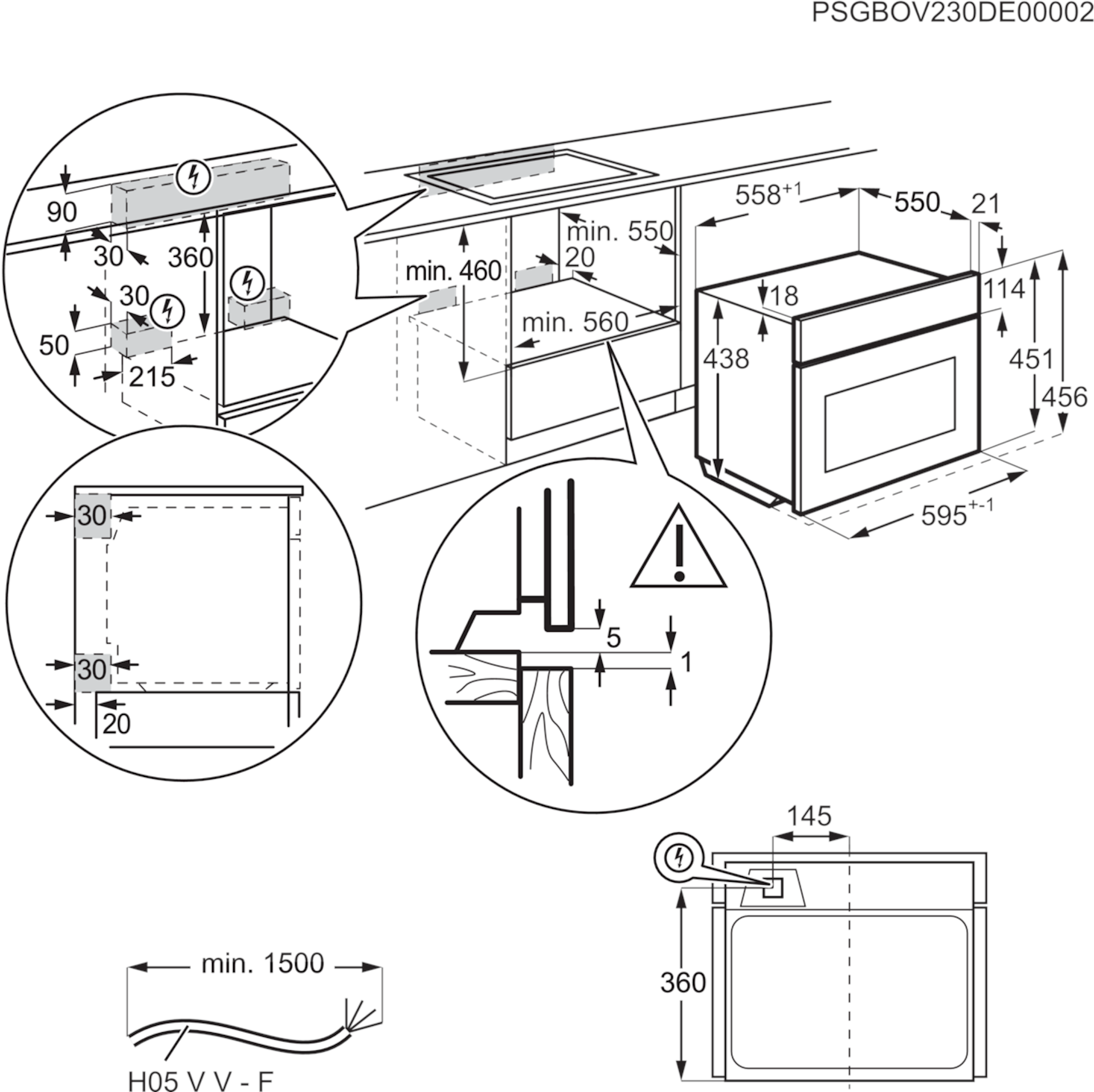 PSGBOV230DE00002

90
30
360
30
50
215

min. 460
min. 550
20
min. 560

$558^{+1}$
550
21
18
114
438
451
456
$595^{+-1}$

30
30
20

5
1

145
360

min. 1500
H05 V V - F