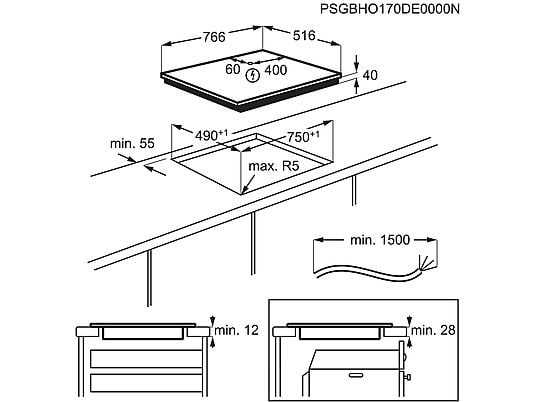 PSGBHO170DE0000N

766
516
60
400
40

min. 55
$490^{+1}$
$750^{+1}$
max. R5

min. 1500

min. 12

min. 28