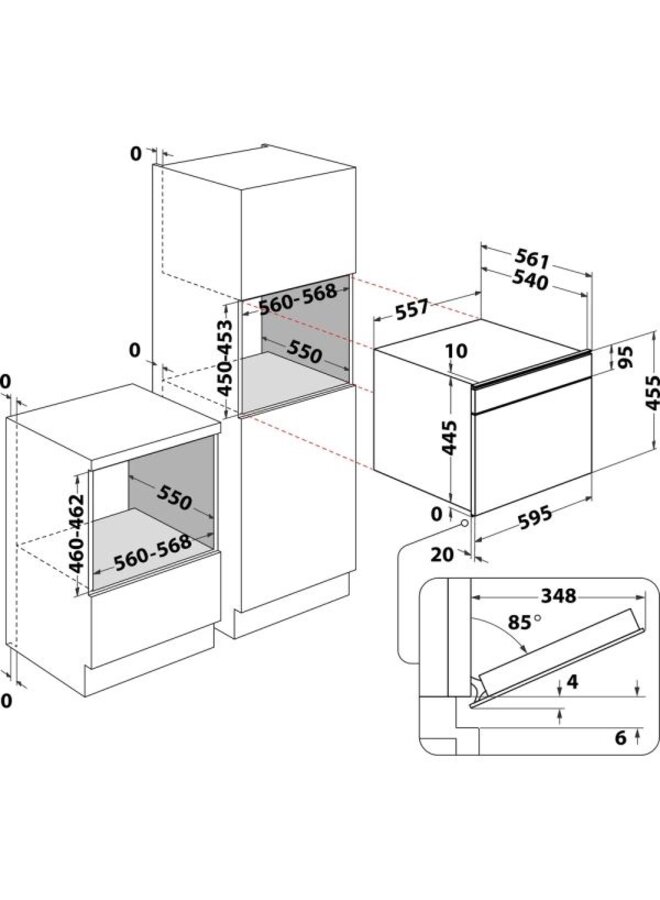 0
560-568
450-453
550
0
0
550
460-462
560-568
0
561
540
557
10
95
455
445
0
595
20
348
85°
4
6