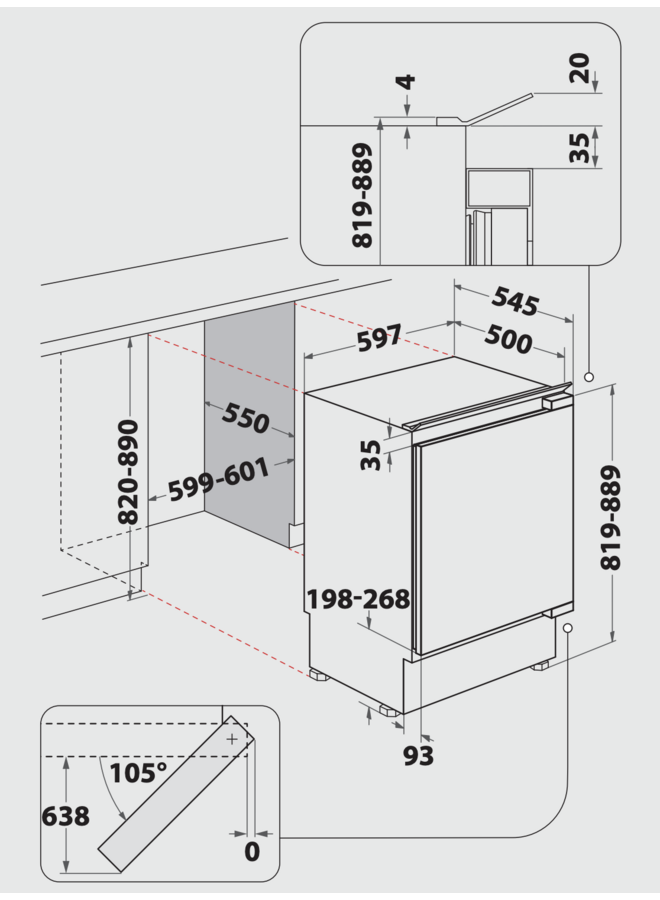 4
20
35
819-889
545
597
500
550
35
599-601
820-890
819-889
198-268
93
105°
638
0