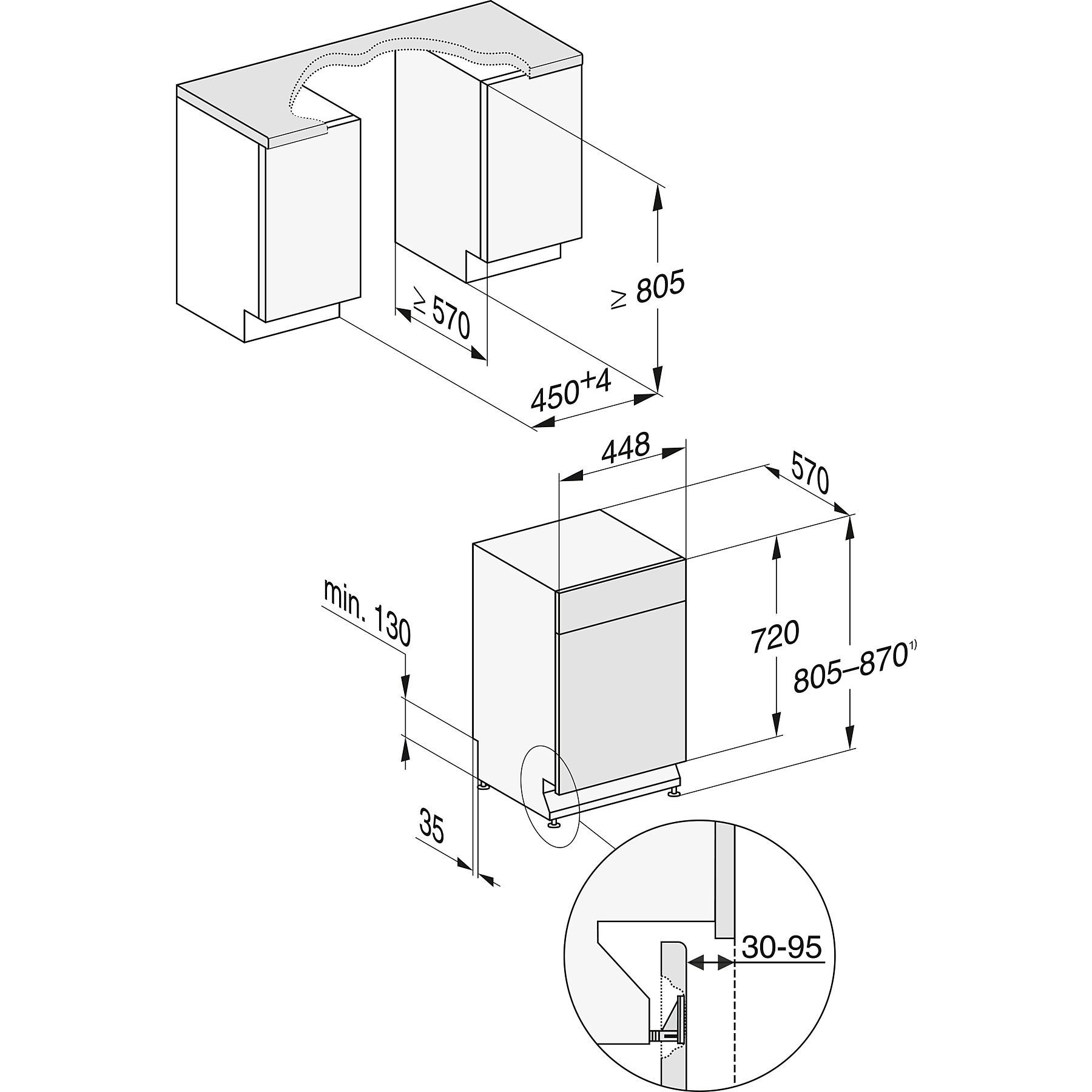 $\geq 805$

$\geq 570$

$450^{+4}$

448

570

720

$805–870^{1)}$

min. 130

35

30-95